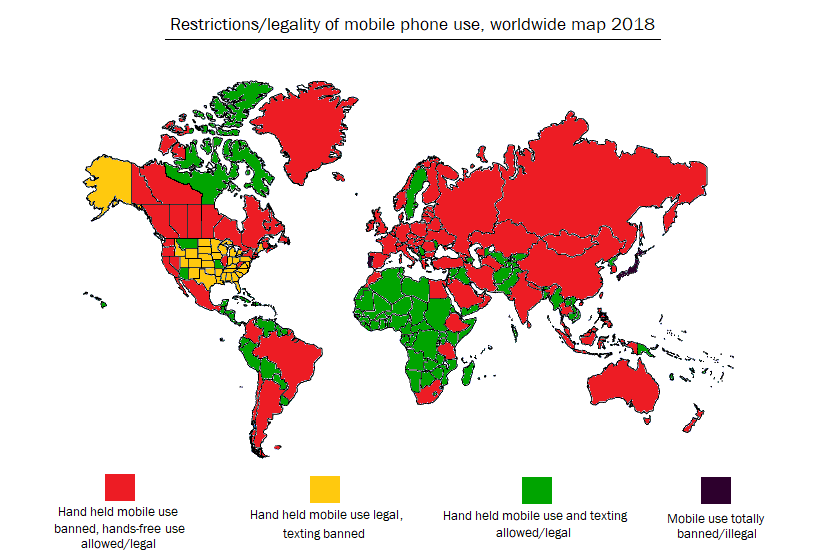 Restrictions/legality of mobile phone use, worldwide map 2018

Hand held mobile use banned, hands-free use allowed/legal

Hand held mobile use legal, texting banned

Hand held mobile use and texting allowed/legal

Mobile use totally banned/illegal