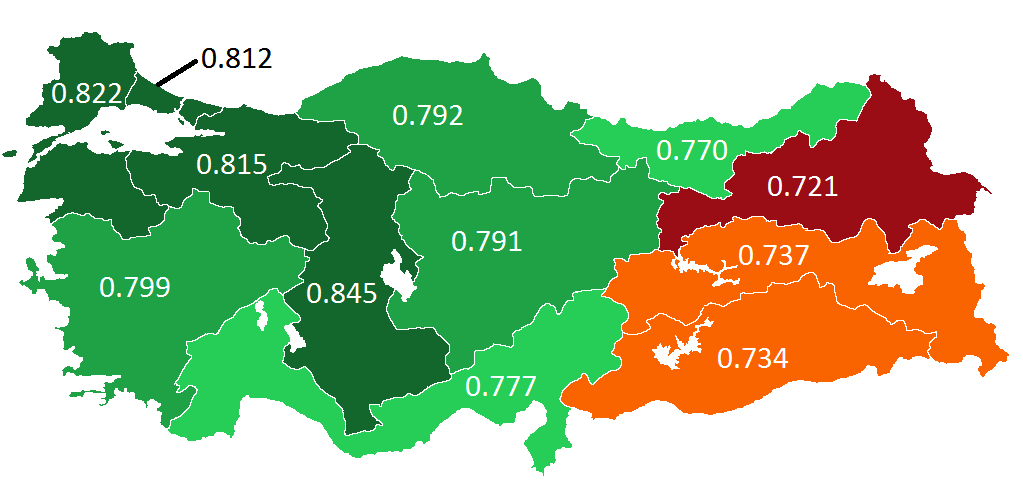 0.812
0.822
0.792
0.770
0.815
0.721
0.791
0.737
0.799
0.845
0.734
0.777