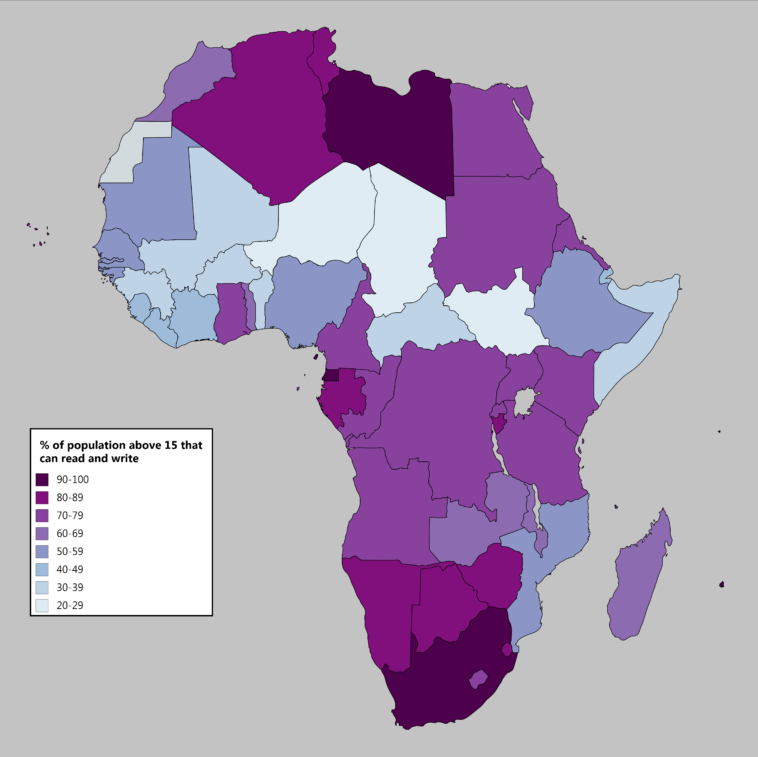 % of population above 15 that can read and write

90-100
80-89
70-79
60-69
50-59
40-49
30-39
20-29