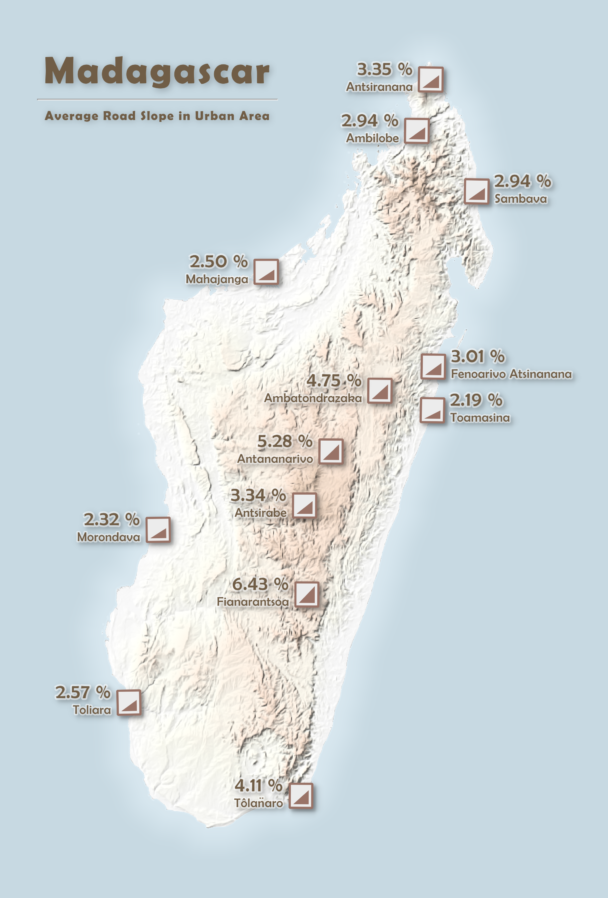 Madagascar

Average Road Slope in Urban Area

3.35 %
Antsiranana

2.94 %
Ambilobe

2.94 %
Sambava

2.50 %
Mahajanga

3.01 %
Fenoarivo Atsinanana

4.75 %
Ambatondrazaka

2.19 %
Toamasina

5.28 %
Antananarivo

3.34 %
Antsirabe

2.32 %
Morondava

6.43 %
Fianarantsoa

2.57 %
Toliara

4.11 %
Tôlañaro