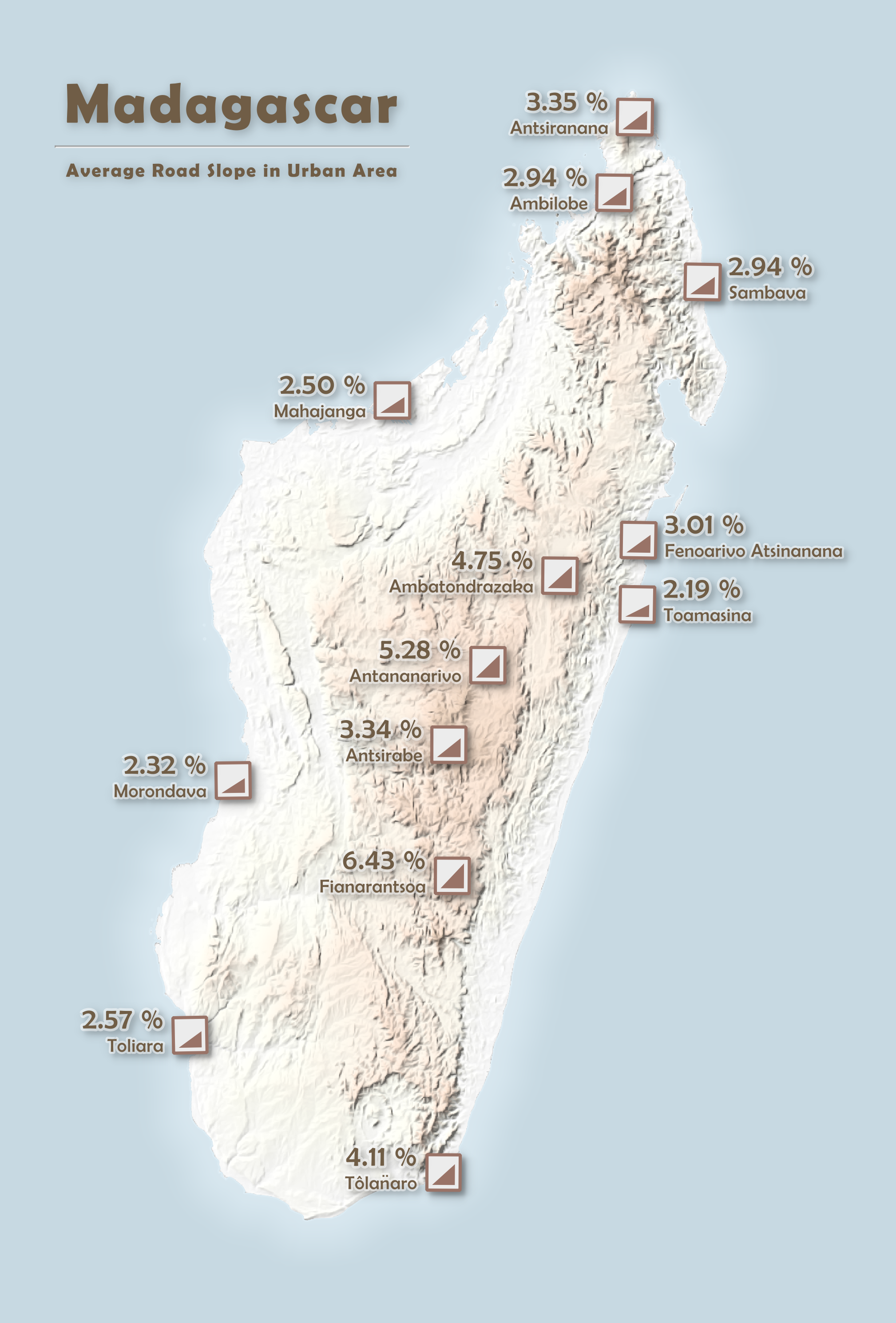 Madagascar

Average Road Slope in Urban Area

3.35 %
Antsiranana

2.94 %
Ambilobe

2.94 %
Sambava

2.50 %
Mahajanga

3.01 %
Fenoarivo Atsinanana

4.75 %
Ambatondrazaka

2.19 %
Toamasina

5.28 %
Antananarivo

3.34 %
Antsirabe

2.32 %
Morondava

6.43 %
Fianarantsoa

2.57 %
Toliara

4.11 %
Tôlañaro