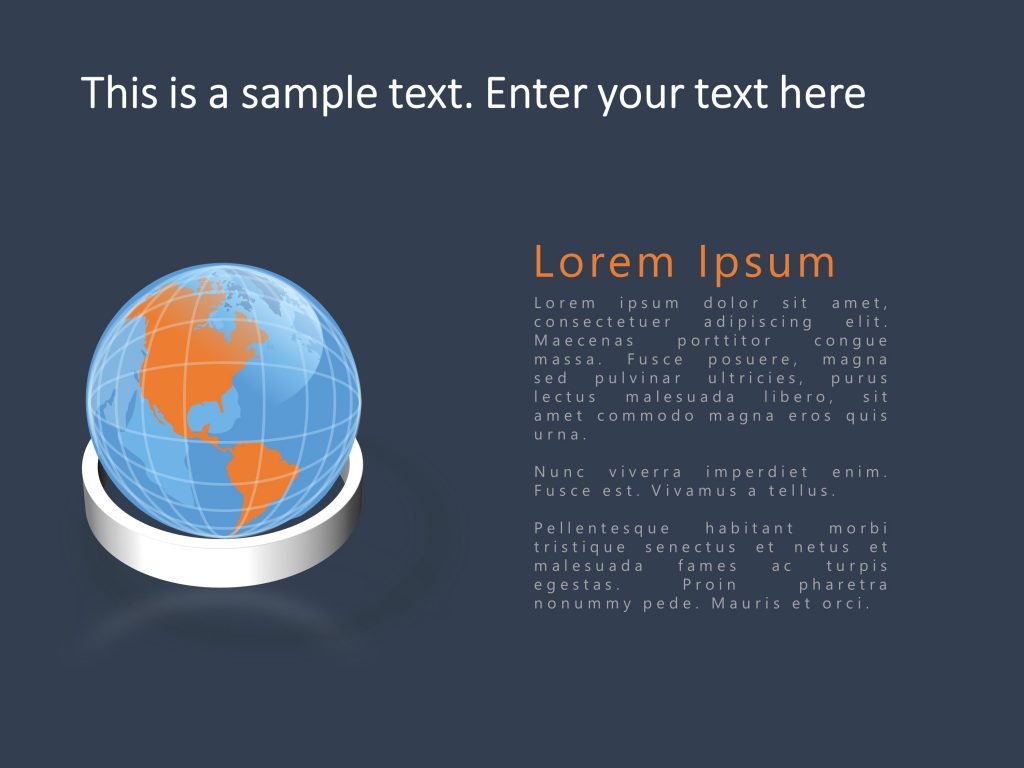 This is a sample text. Enter your text here

Lorem Ipsum

Lorem ipsum dolor sit amet, consectetuer adipiscing elit. Maecenas porttitor congue massa. Fusce posuere, magna sed pulvinar ultricies, purus lectus malesuada libero, sit amet commodo magna eros quis urna.

Nunc viverra imperdiet enim. Fusce est. Vivamus a tellus.

Pellentesque habitant morbi tristique senectus et netus et malesuada fames ac turpis egestas. Proin pharetra nonummy pede. Mauris et orci.