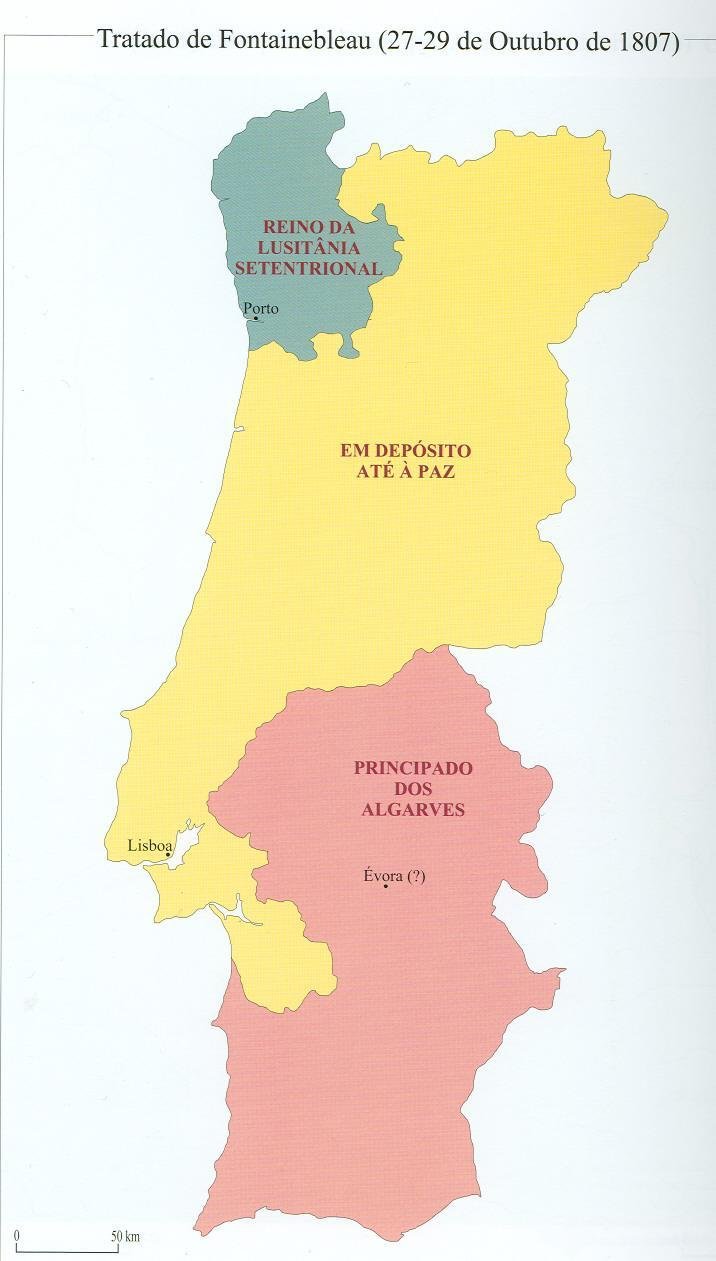 Tratado de Fontainebleau (27-29 de Outubro de 1807)

REINO DA LUSITÂNIA SETENTRIONAL

Porto

EM DEPÓSITO ATÉ À PAZ

PRINCIPADO DOS ALGARVES

Lisboa

Évora (?)

0

50 km