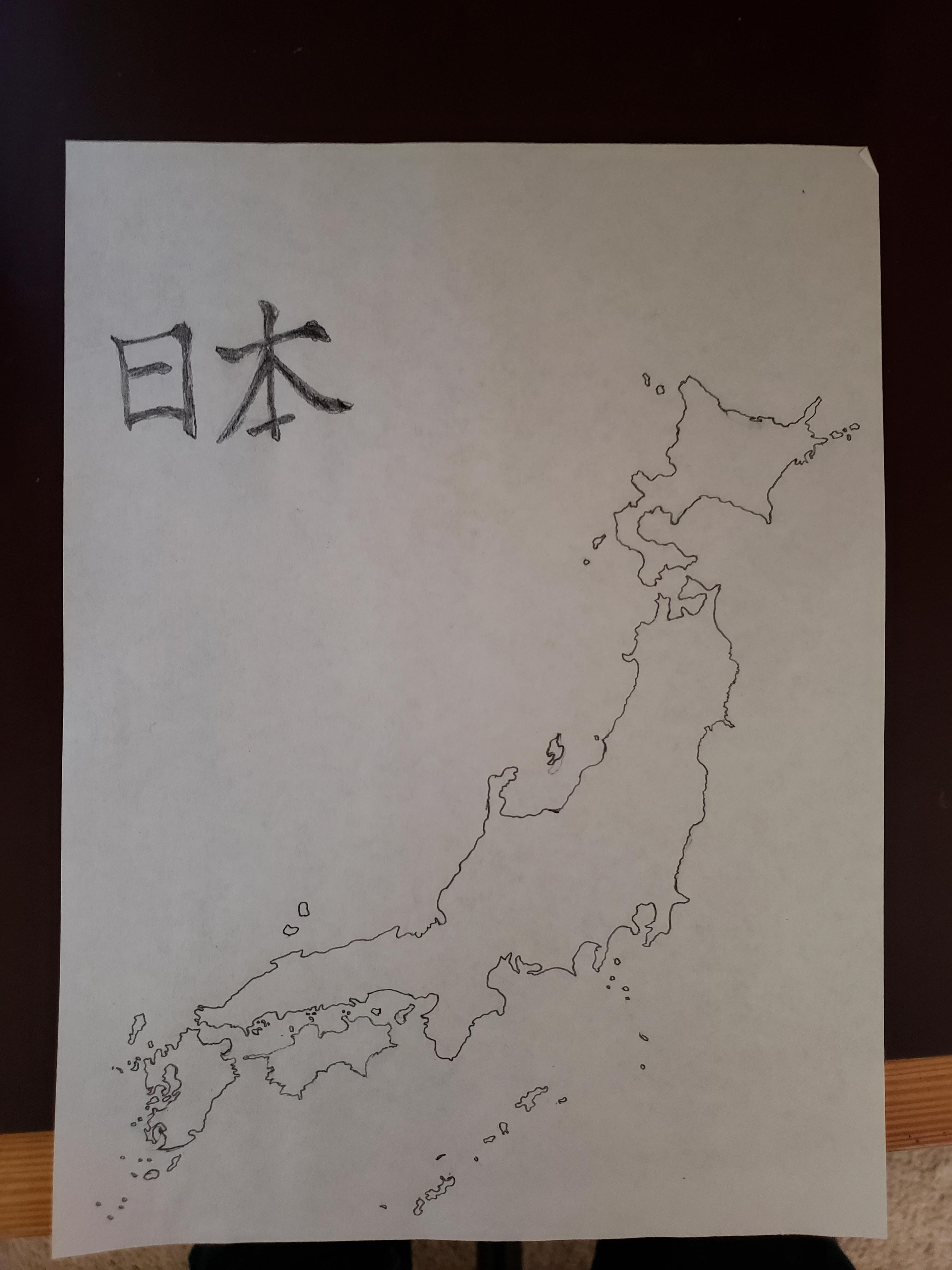 日本