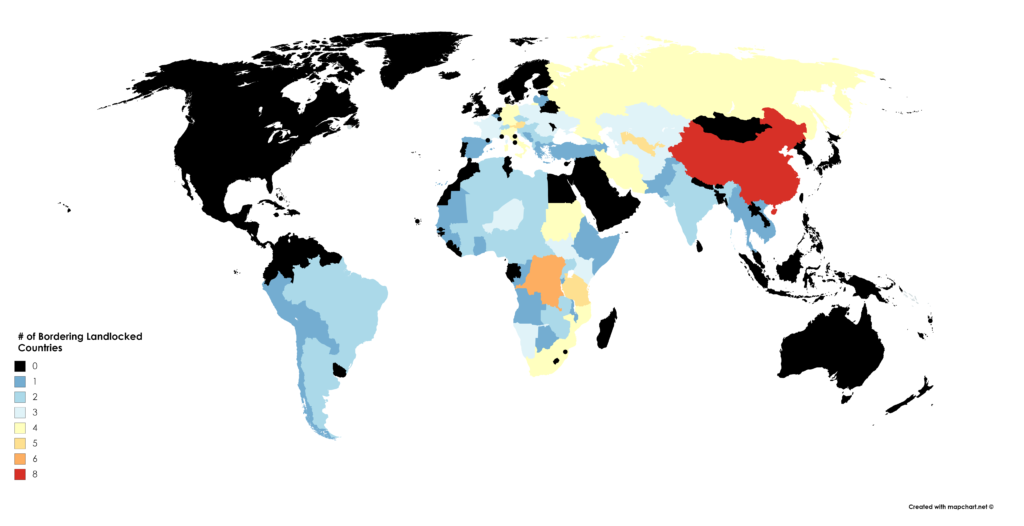 # of Bordering Landlocked Countries

0
1
2
3
4
5
6
8

Created with mapchart.net ©