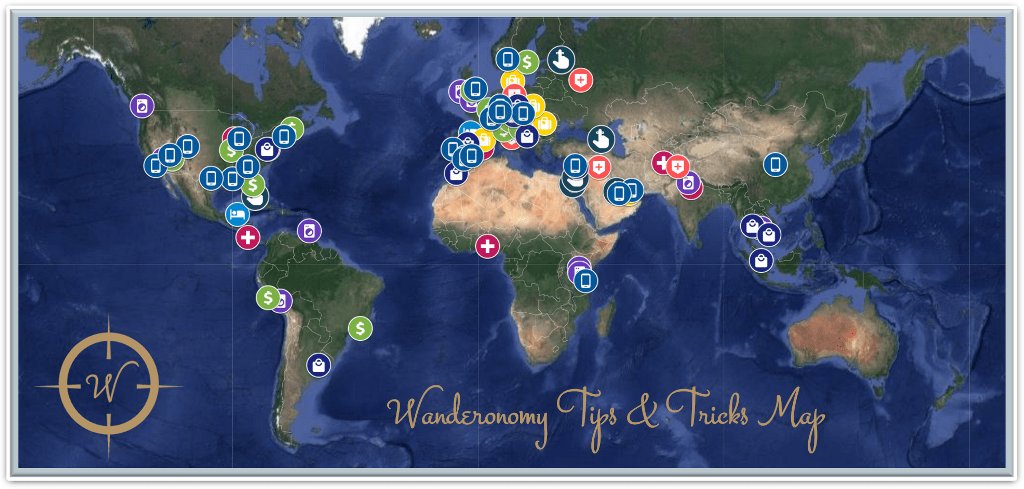 W

Wanderonomy Tips & Tricks Map