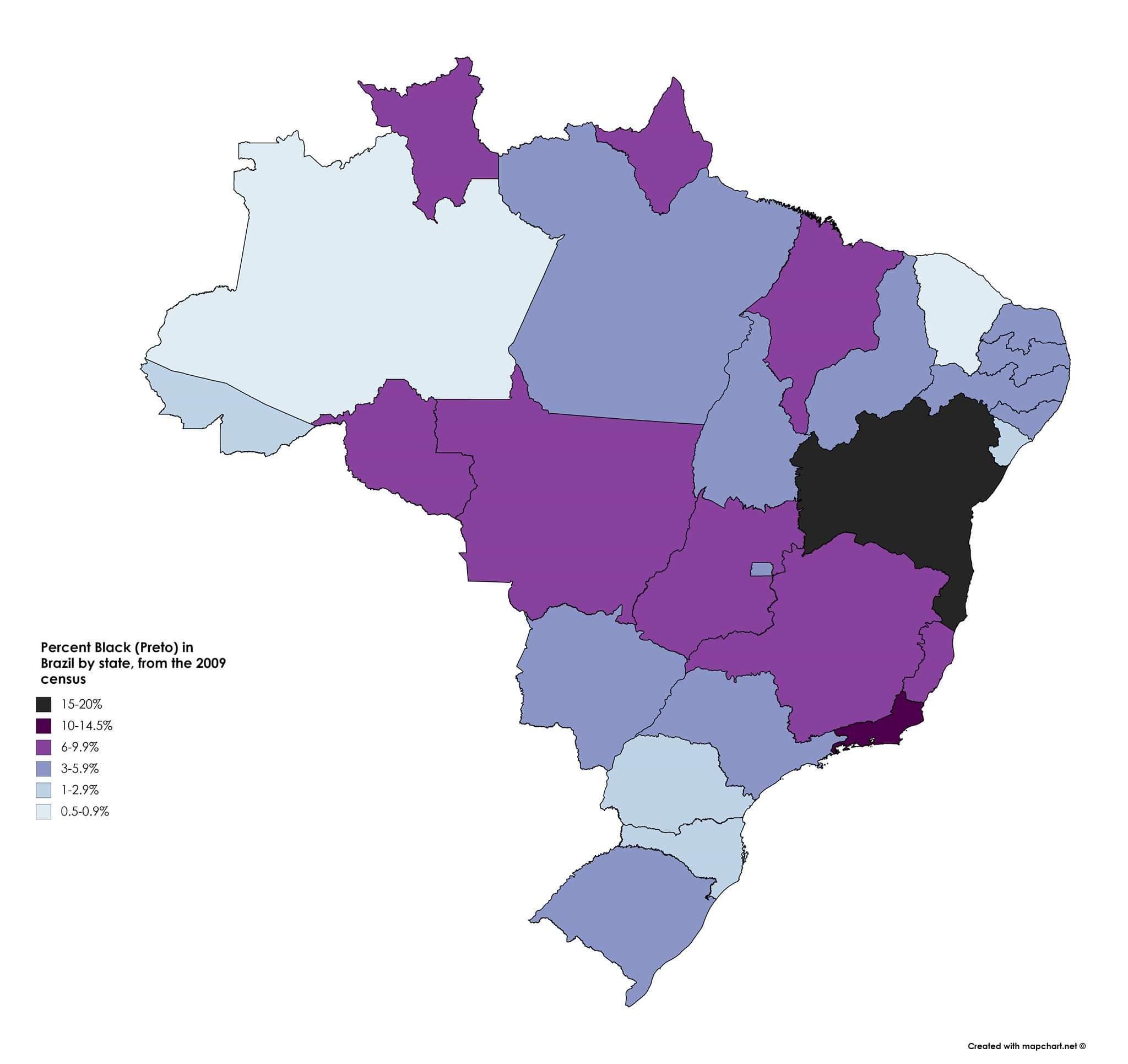 Percent Black (Preto) in Brazil by state, from the 2009 census

15-20%
10-14.5%
6-9.9%
3-5.9%
1-2.9%
0.5-0.9%

Created with mapchart.net ©