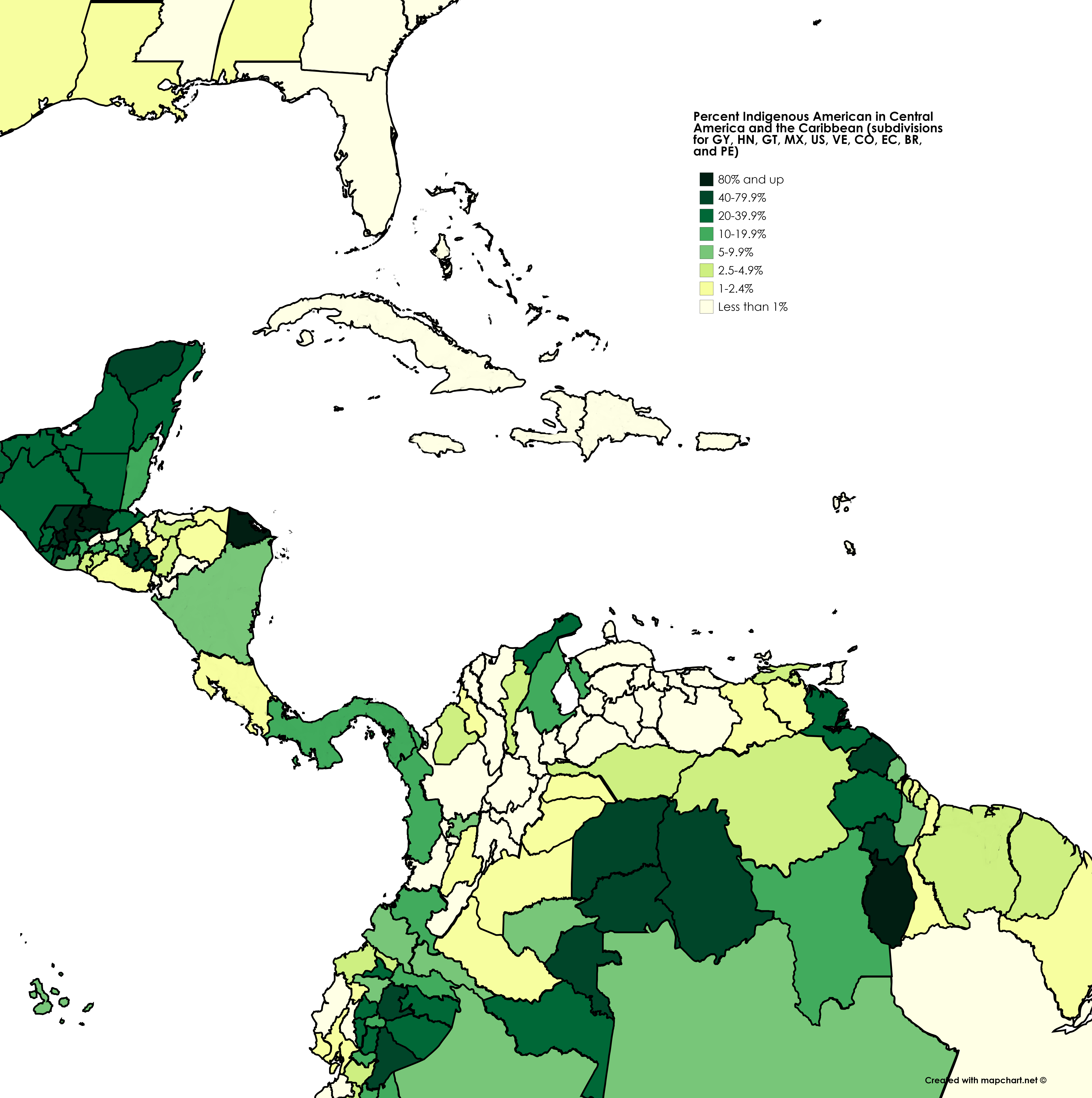 Percent Indigenous American in Central America and the Caribbean (subdivisions for GY, HN, GT, MX, US, VE, CO, EC, BR, and PE)

80% and up
40-79.9%
20-39.9%
10-19.9%
5-9.9%
2.5-4.9%
1-2.4%
Less than 1%

Created with mapchart.net ©