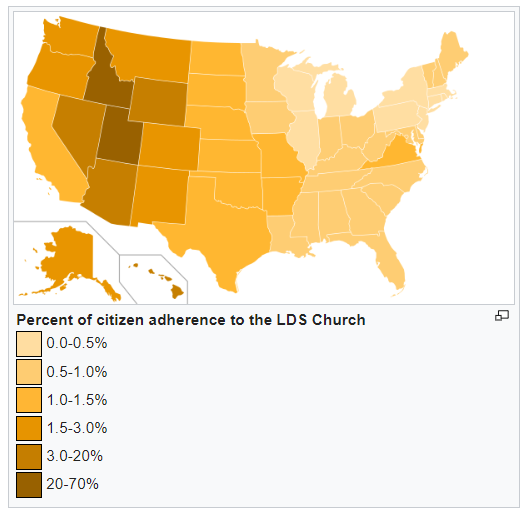 Percent of citizen adherence to the LDS Church

0.0-0.5%

0.5-1.0%

1.0-1.5%

1.5-3.0%

3.0-20%

20-70%