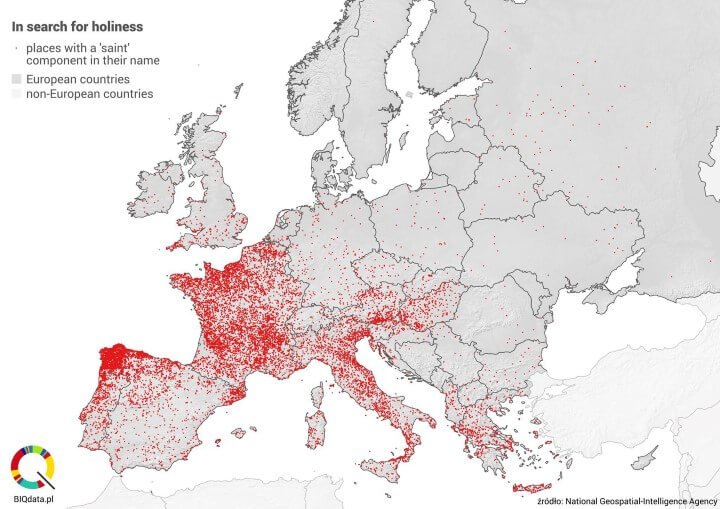 In search for holiness

places with a 'saint' component in their name

European countries

non-European countries

BIQdata.pl

źródło: National Geospatial-Intelligence Agency