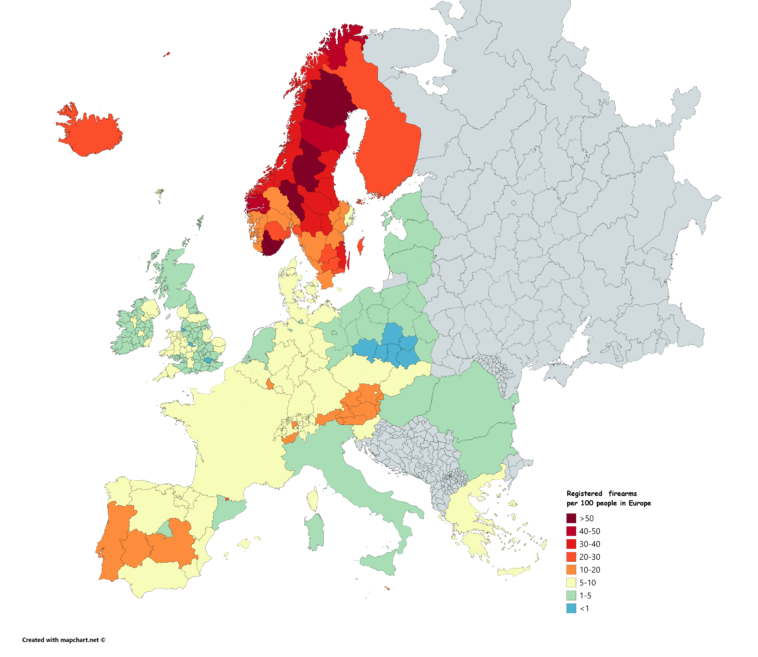 Registered firearms per 100 people in Europe

>50
40-50
30-40
20-30
10-20
5-10
1-5
<1

Created with mapchart.net ©