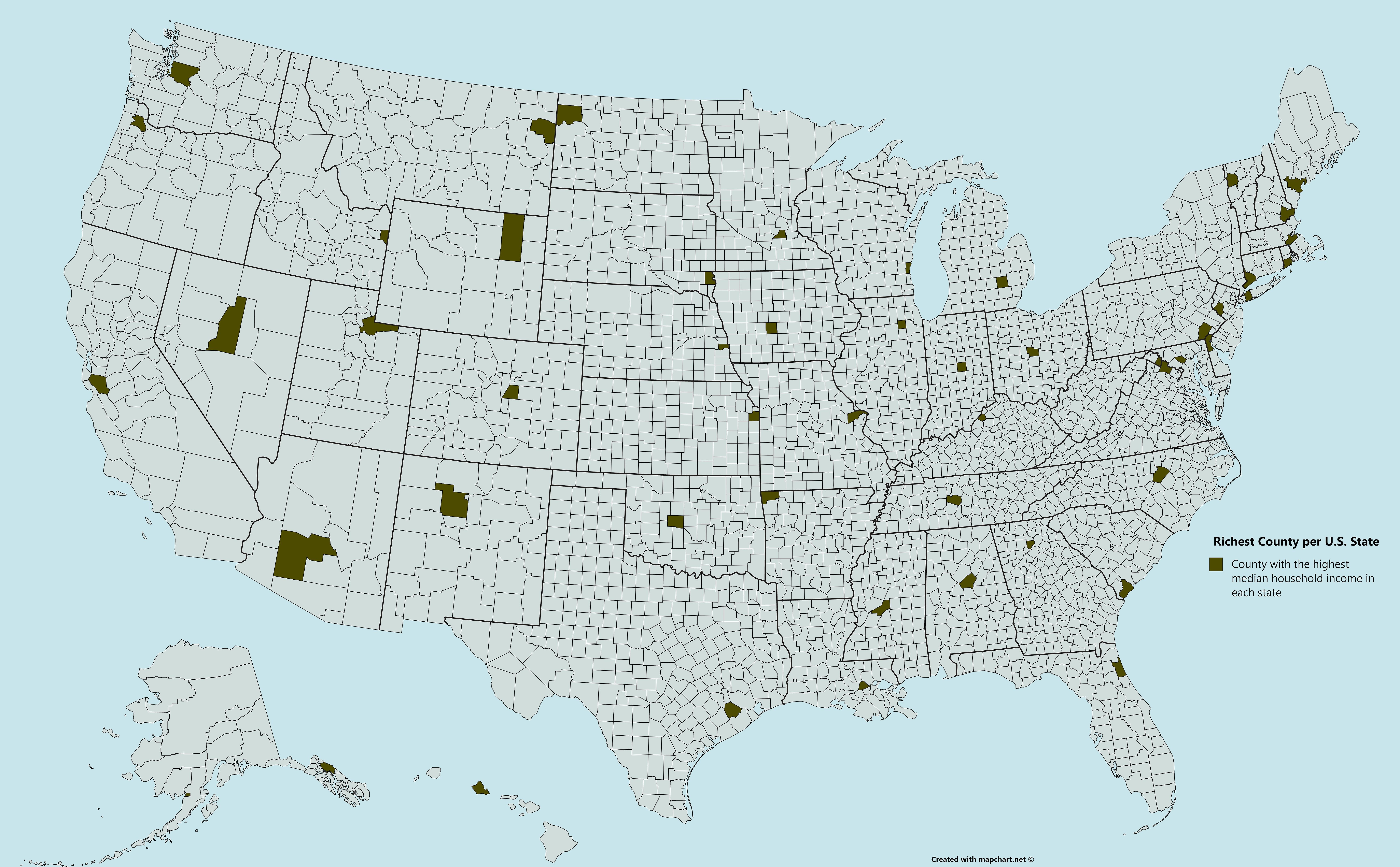 Richest County per U.S. State

County with the highest median household income in each state

Created with mapchart.net ©