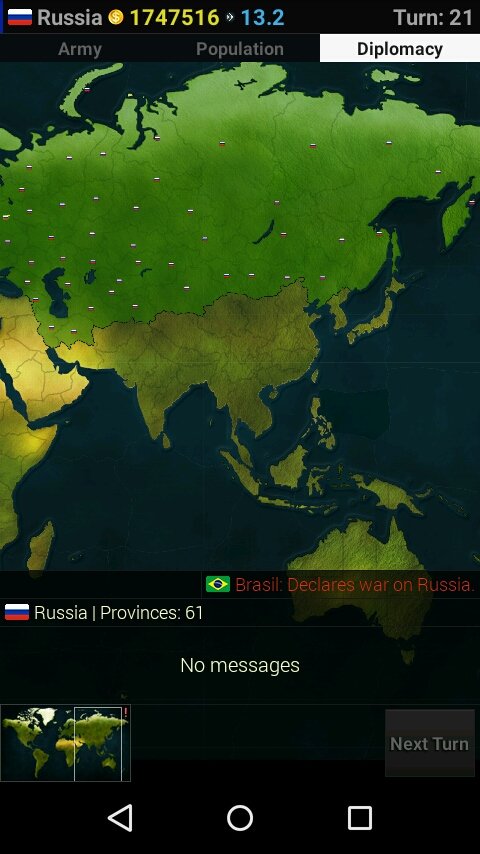 Russia 1747516 13.2 Turn: 21

Army Population Diplomacy

Brasil: Declares war on Russia.

Russia | Provinces: 61

No messages

Next Turn