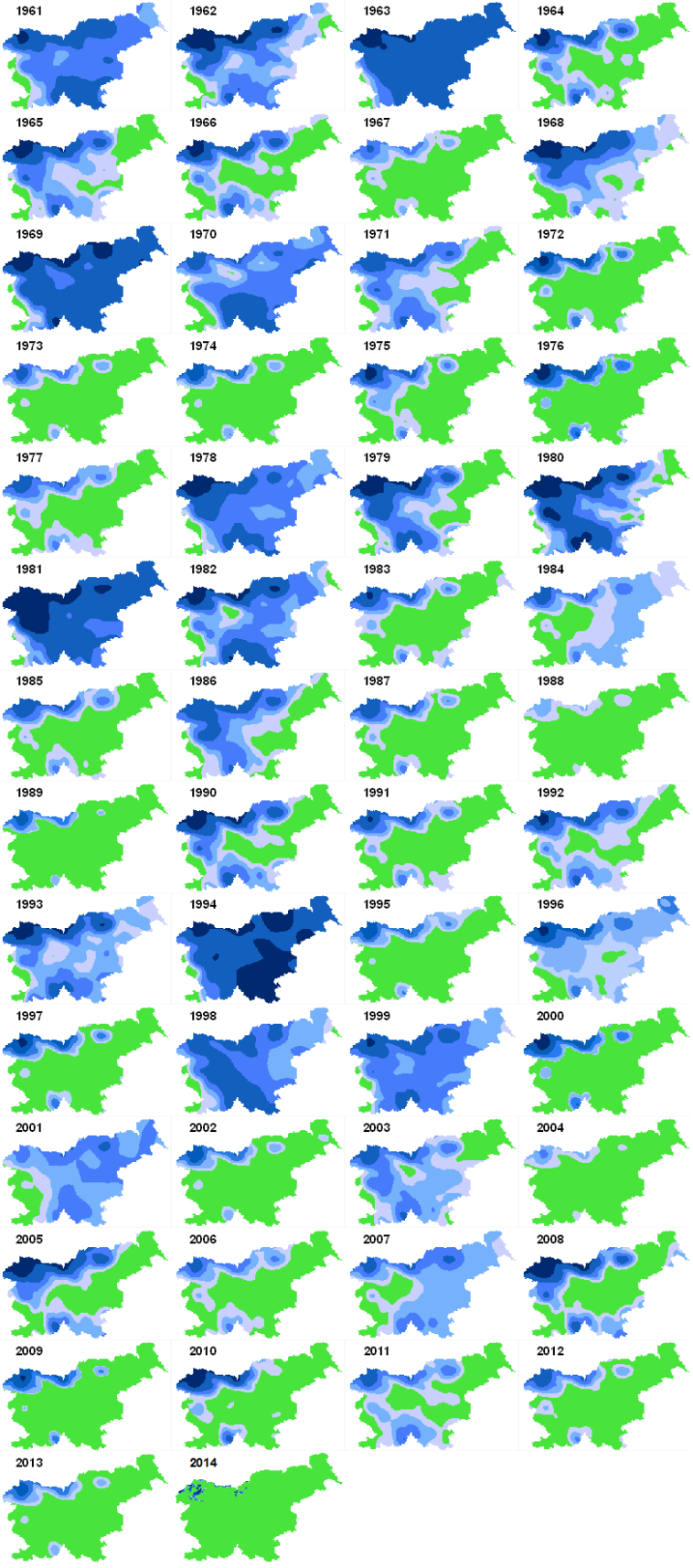 1961
1962
1963
1964
1965
1966
1967
1968
1969
1970
1971
1972
1973
1974
1975
1976
1977
1978
1979
1980
1981
1982
1983
1984
1985
1986
1987
1988
1989
1990
1991
1992
1993
1994
1995
1996
1997
1998
1999
2000
2001
2002
2003
2004
2005
2006
2007
2008
2009
2010
2011
2012
2013
2014