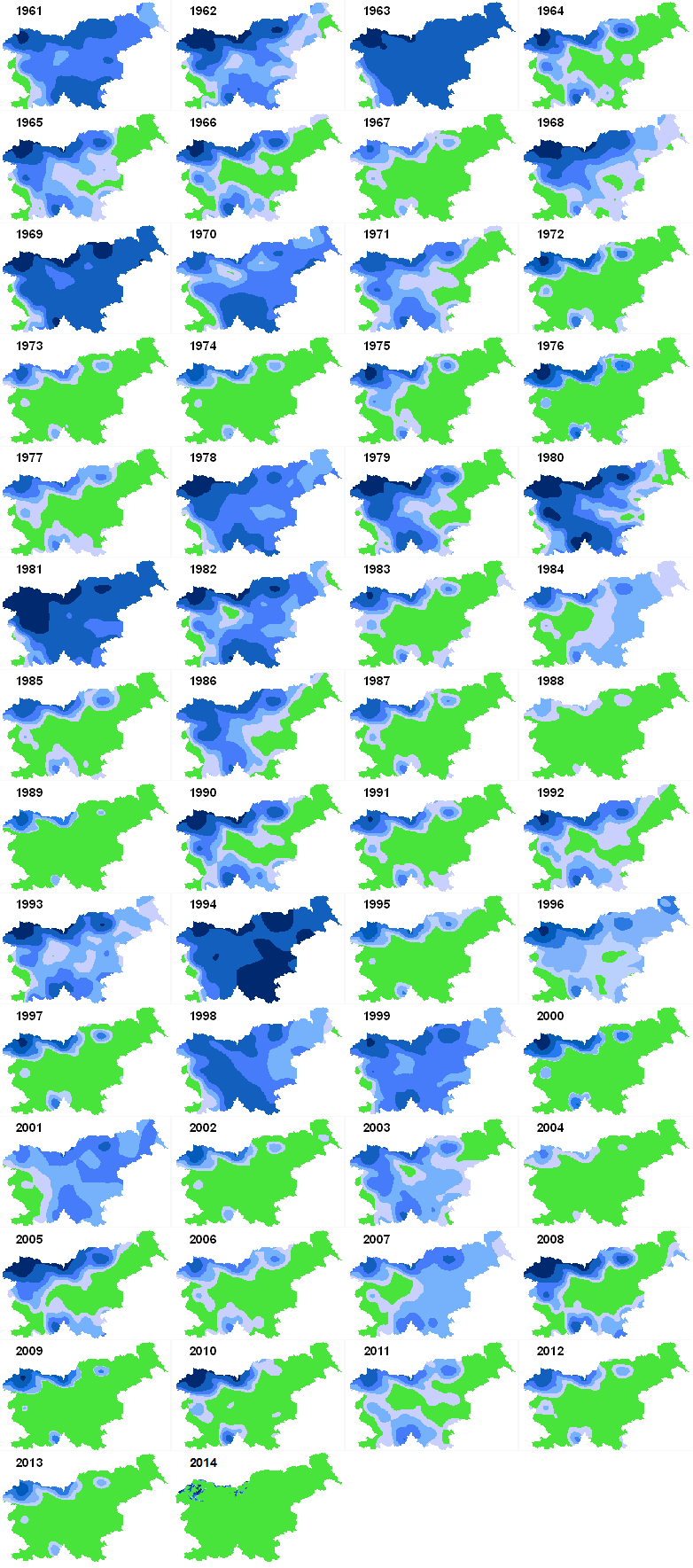 1961
1962
1963
1964
1965
1966
1967
1968
1969
1970
1971
1972
1973
1974
1975
1976
1977
1978
1979
1980
1981
1982
1983
1984
1985
1986
1987
1988
1989
1990
1991
1992
1993
1994
1995
1996
1997
1998
1999
2000
2001
2002
2003
2004
2005
2006
2007
2008
2009
2010
2011
2012
2013
2014