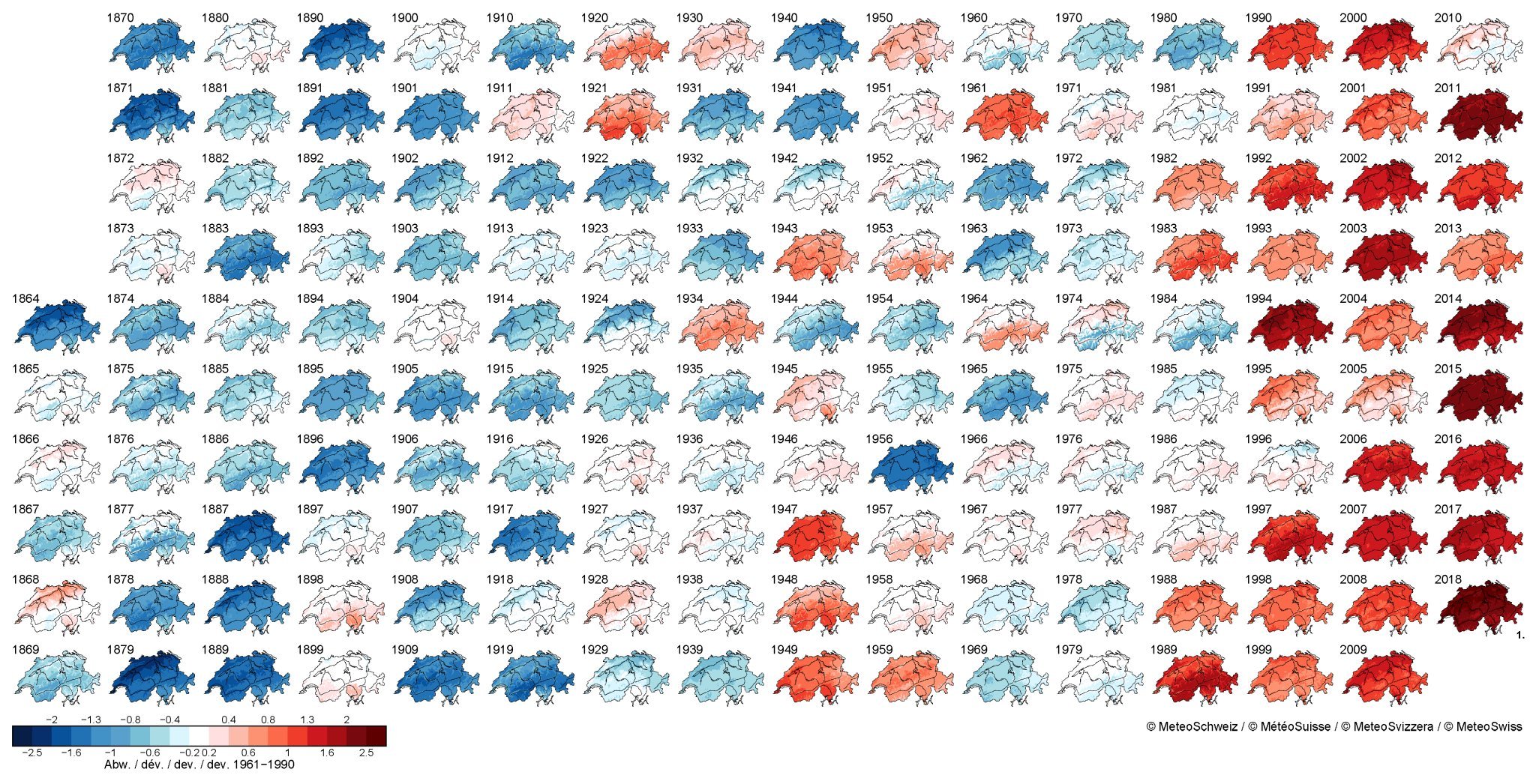 1870 1880 1890 1900 1910 1920 1930 1940 1950 1960 1970 1980 1990 2000 2010

1871 1881 1891 1901 1911 1921 1931 1941 1951 1961 1971 1981 1991 2001 2011

1872 1882 1892 1902 1912 1922 1932 1942 1952 1962 1972 1982 1992 2002 2012

1873 1883 1893 1903 1913 1923 1933 1943 1953 1963 1973 1983 1993 2003 2013

1864 1874 1884 1894 1904 1914 1924 1934 1944 1954 1964 1974 1984 1994 2004 2014

1865 1875 1885 1895 1905 1915 1925 1935 1945 1955 1965 1975 1985 1995 2005 2015

1866 1876 1886 1896 1906 1916 1926 1936 1946 1956 1966 1976 1986 1996 2006 2016

1867 1877 1887 1897 1907 1917 1927 1937 1947 1957 1967 1977 1987 1997 2007 2017

1868 1878 1888 1898 1908 1918 1928 1938 1948 1958 1968 1978 1988 1998 2008 2018

1.

1869 1879 1889 1899 1909 1919 1929 1939 1949 1959 1969 1979 1989 1999 2009

−2 −1.3 −0.8 −0.4 0.4 0.8 1.3 2
−2.5 −1.6 −1 −0.6 −0.2 0.2 0.6 1 1.6 2.5
Abw. / dév. / dev. / dev. 1961−1990

© MeteoSchweiz / © MétéoSuisse / © MeteoSvizzera / © MeteoSwiss