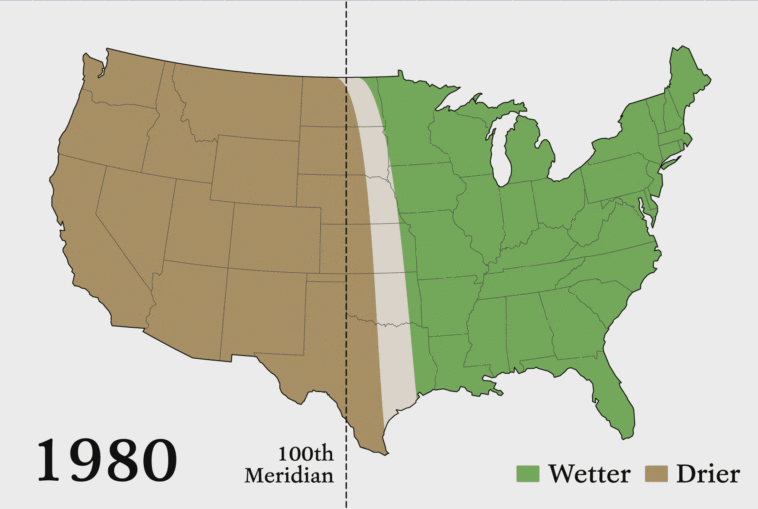 1980

100th
Meridian

Wetter Drier