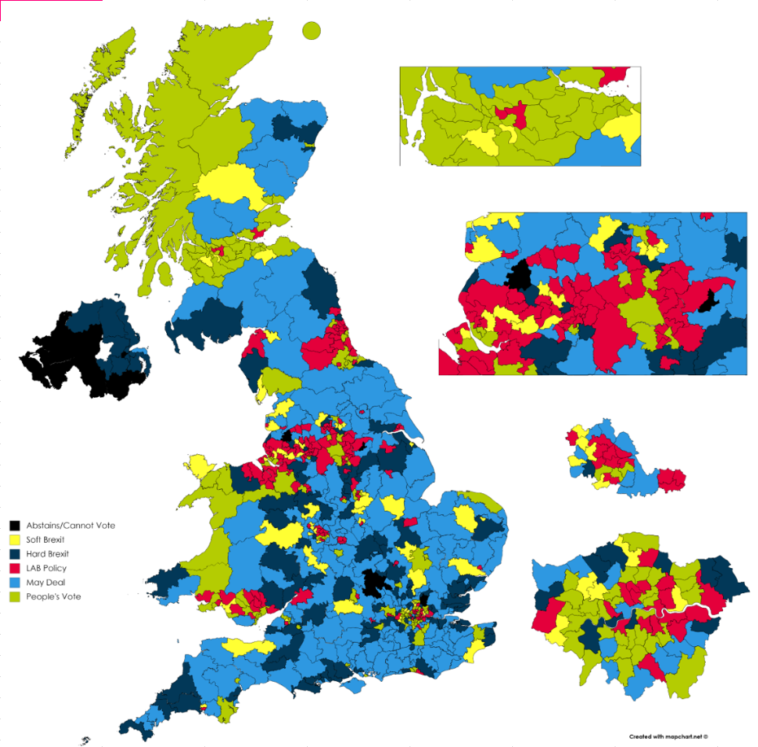 Abstains/Cannot Vote
Soft Brexit
Hard Brexit
LAB Policy
May Deal
People's Vote

Created with mapchart.net ©