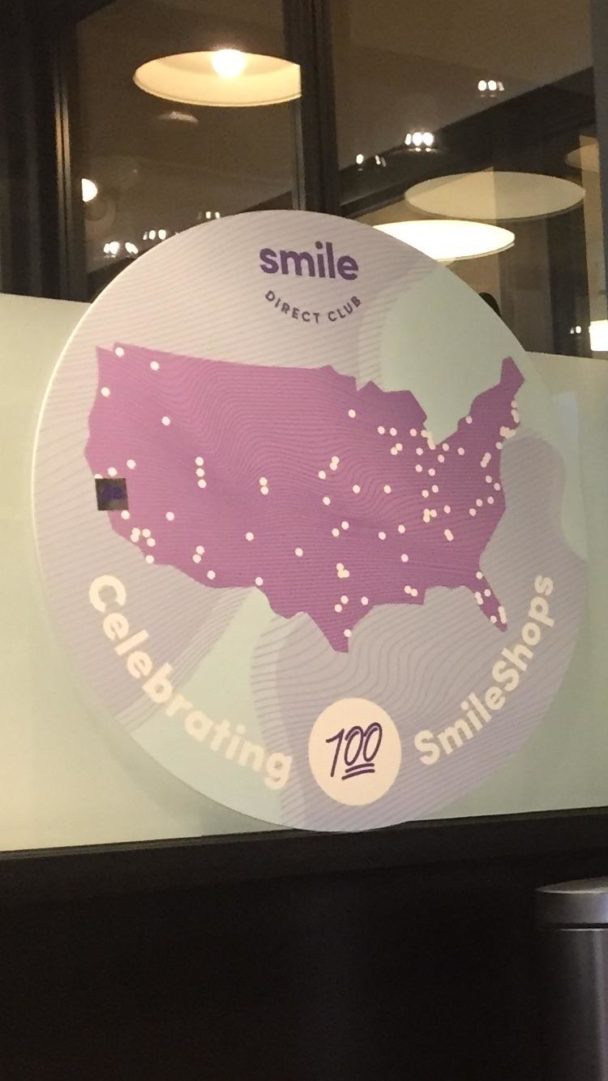 smile
DIRECT CLUB

Celebrating 100 SmileShops