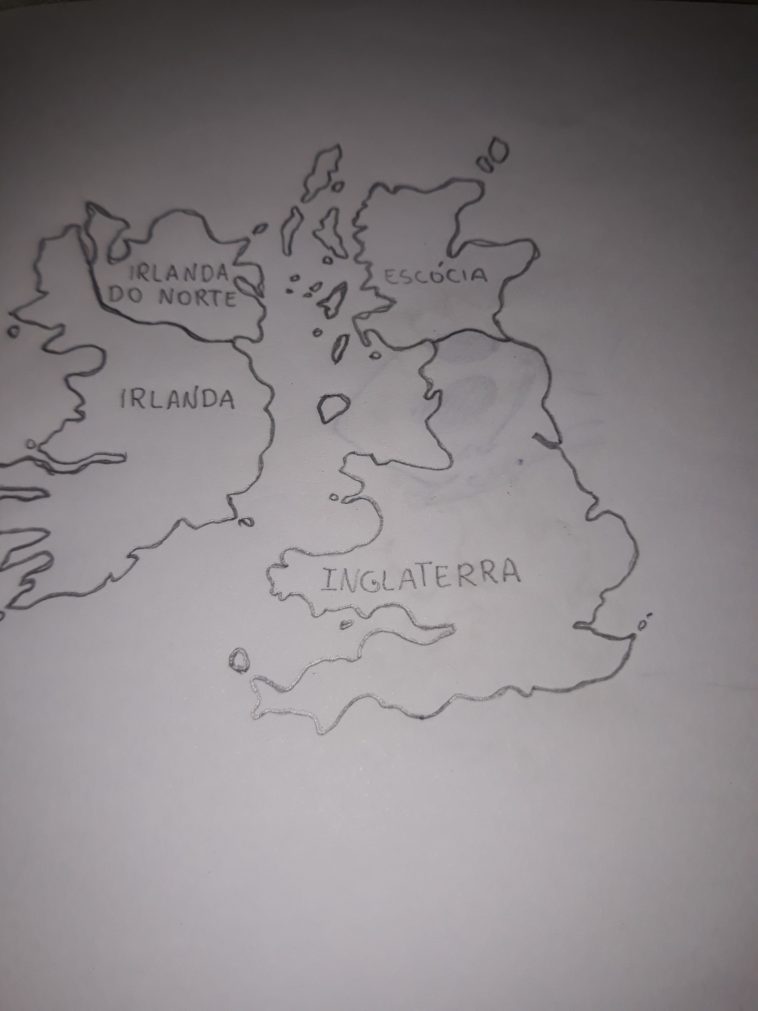 IRLANDA DO NORTE

ESCÓCIA

IRLANDA

INGLATERRA