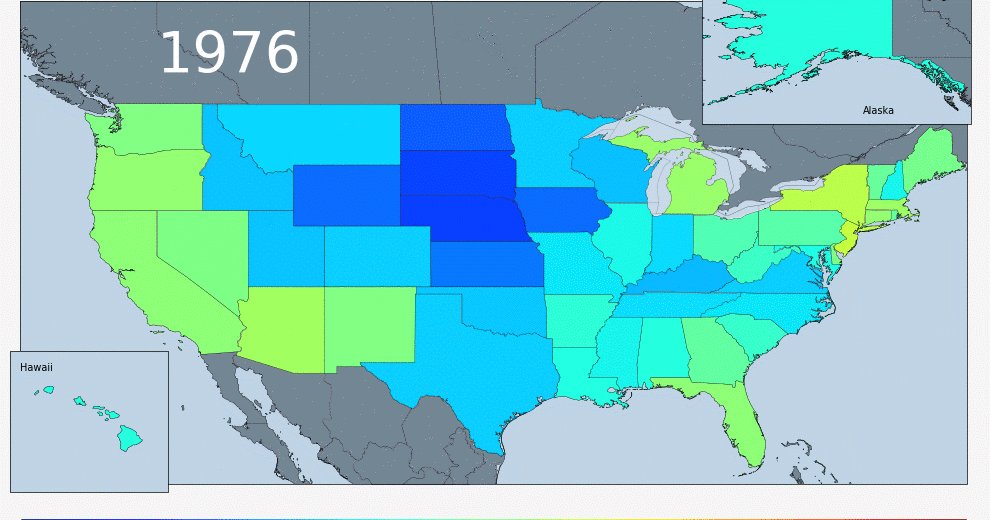 1976

Alaska

Hawaii