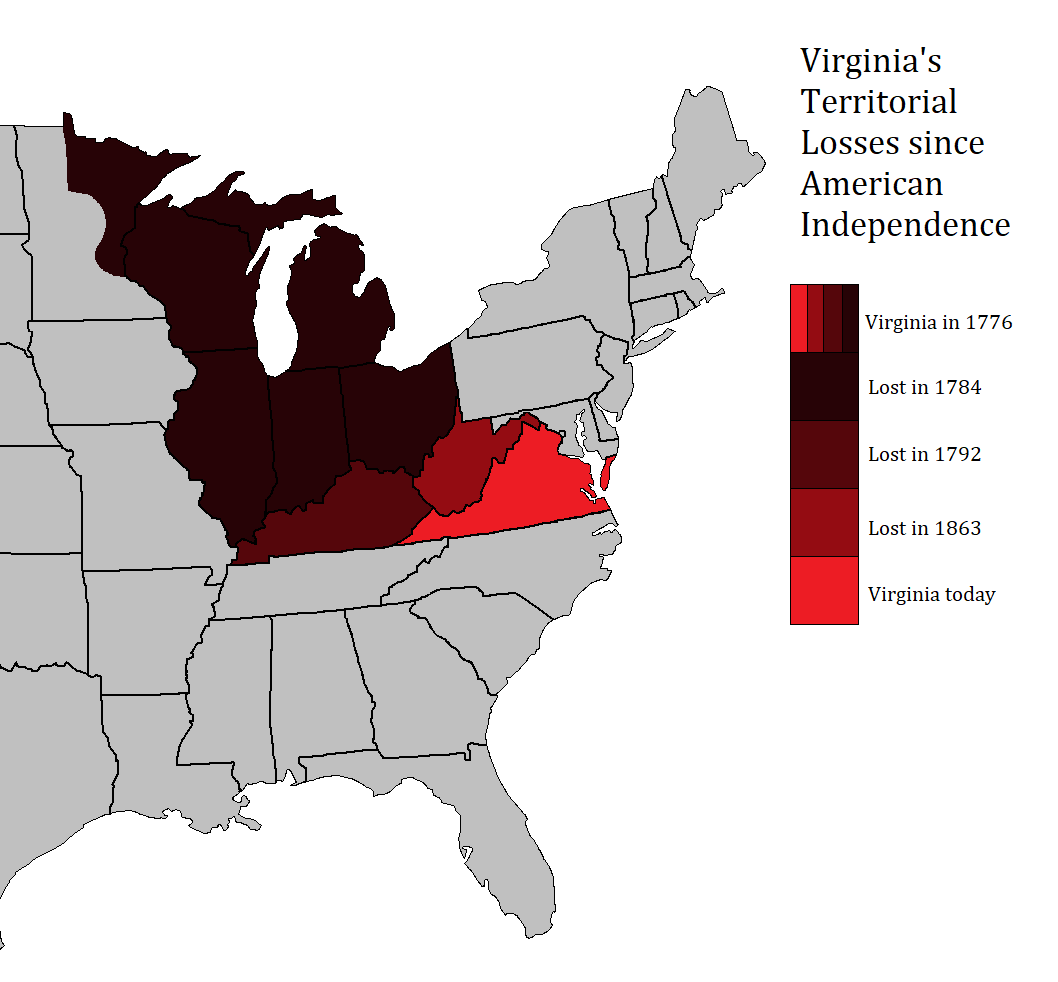 Virginia's Territorial Losses since American Independence

Virginia in 1776

Lost in 1784

Lost in 1792

Lost in 1863

Virginia today