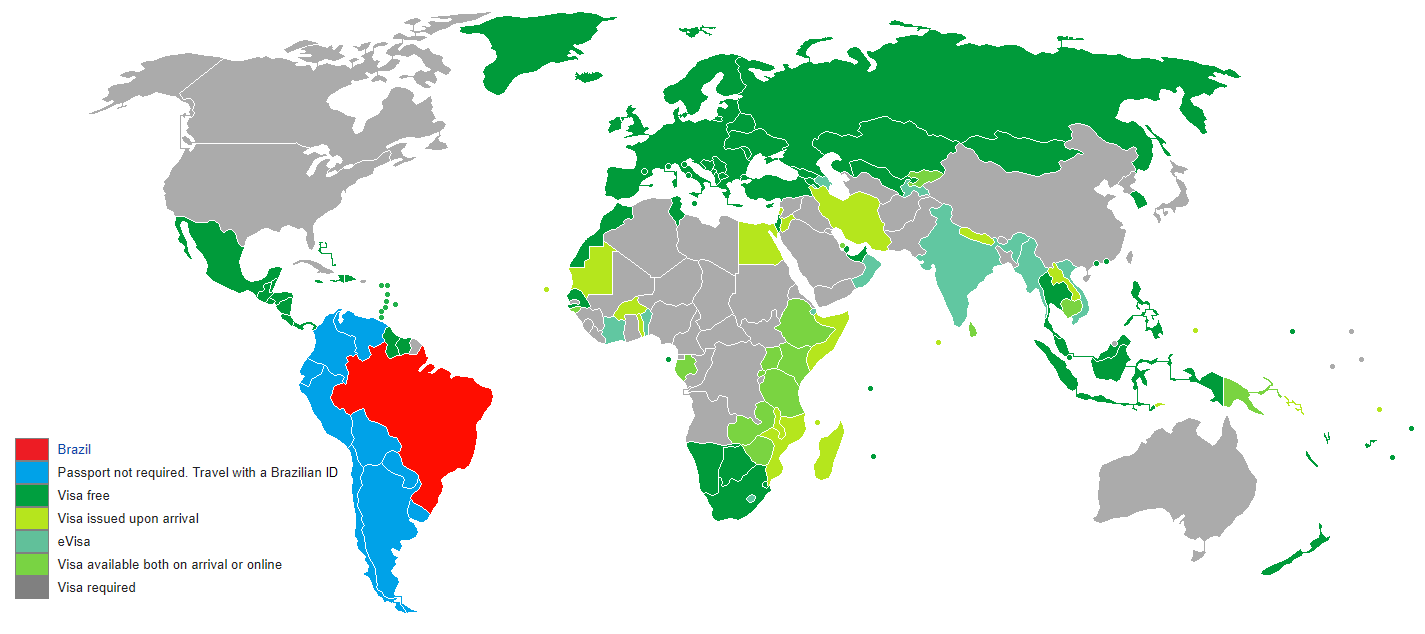 Brazil
Passport not required. Travel with a Brazilian ID
Visa free
Visa issued upon arrival
eVisa
Visa available both on arrival or online
Visa required