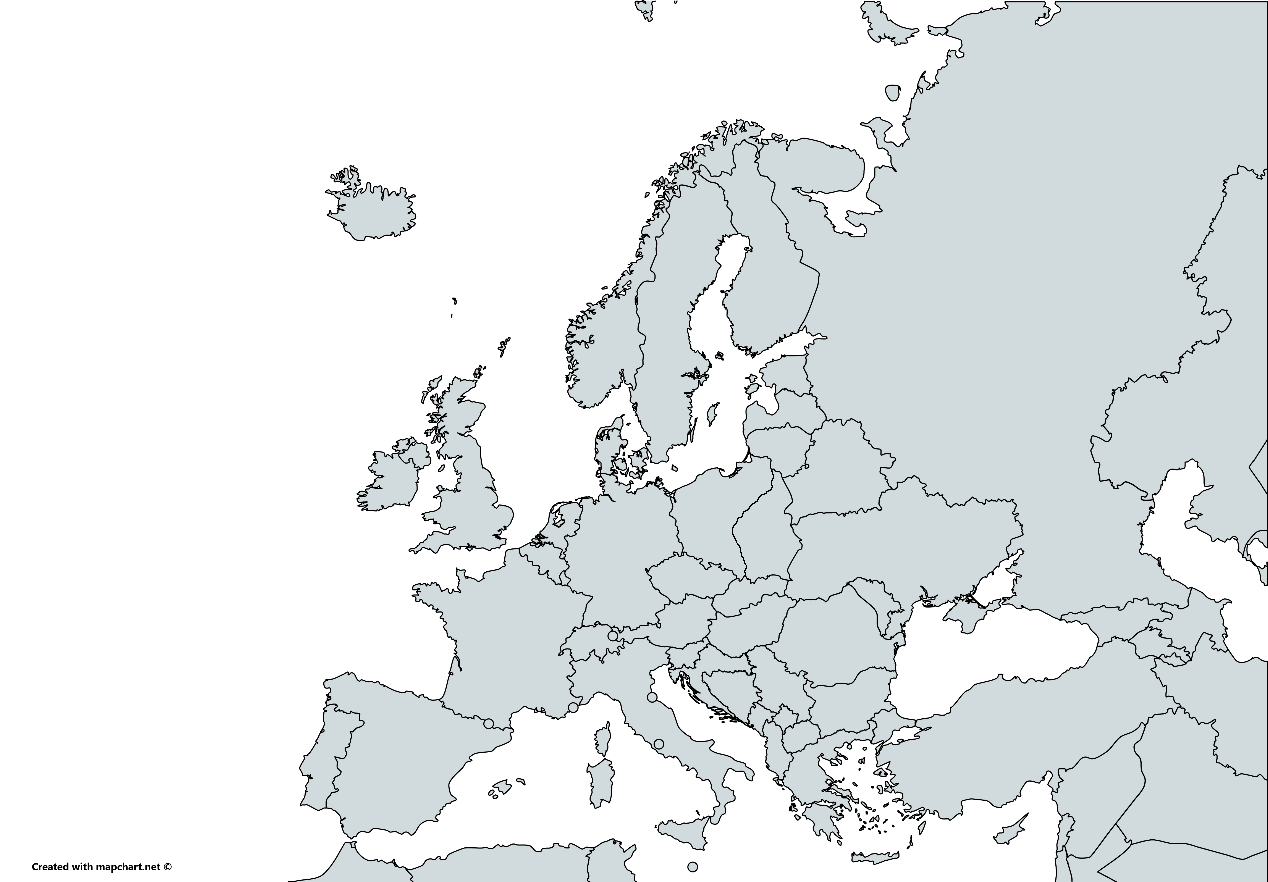 Created with mapchart.net ©