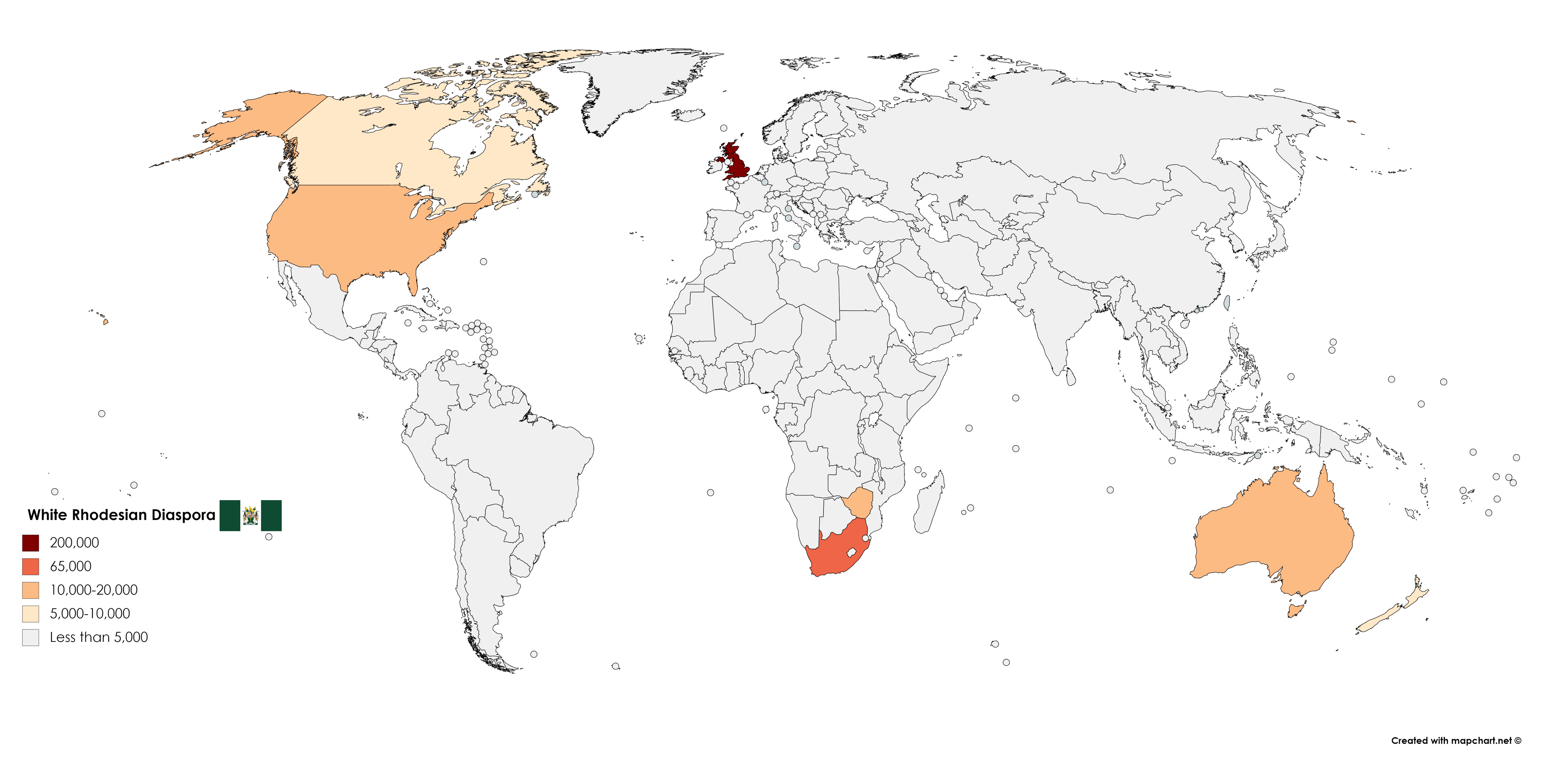 White Rhodesian Diaspora

200,000
65,000
10,000-20,000
5,000-10,000
Less than 5,000

Created with mapchart.net ©