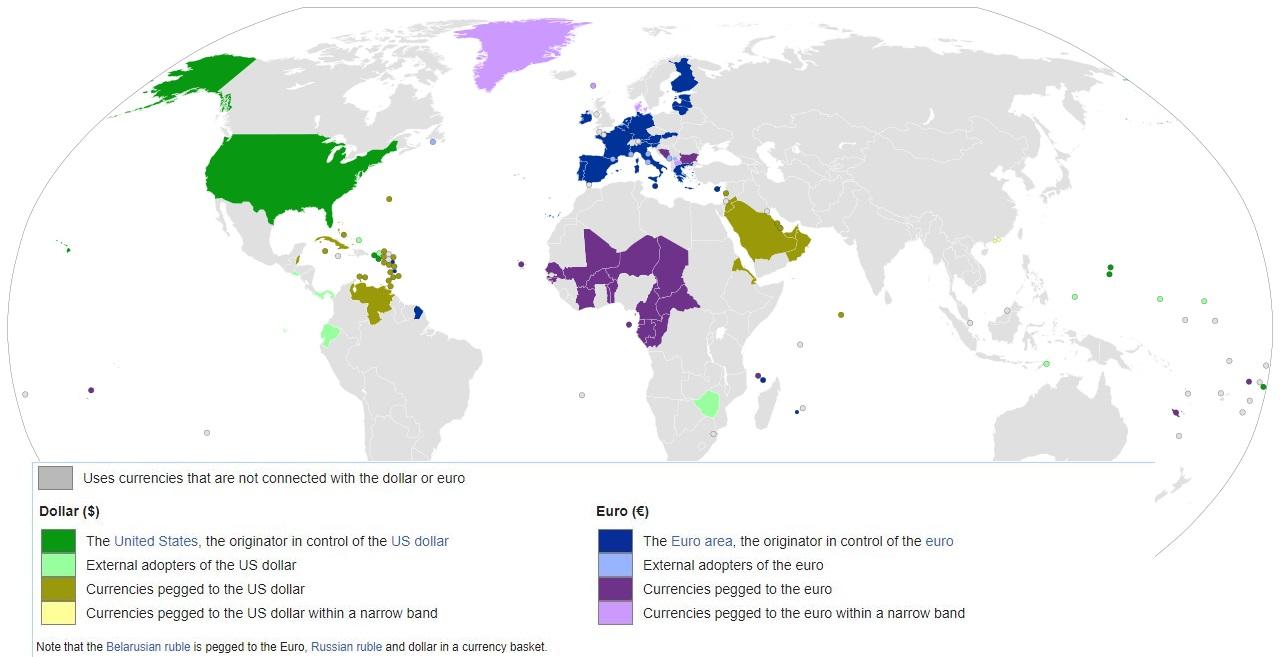 Uses currencies that are not connected with the dollar or euro

Dollar ($)

The United States, the originator in control of the US dollar

External adopters of the US dollar

Currencies pegged to the US dollar

Currencies pegged to the US dollar within a narrow band

Euro (€)

The Euro area, the originator in control of the euro

External adopters of the euro

Currencies pegged to the euro

Currencies pegged to the euro within a narrow band

Note that the Belarusian ruble is pegged to the Euro, Russian ruble and dollar in a currency basket.