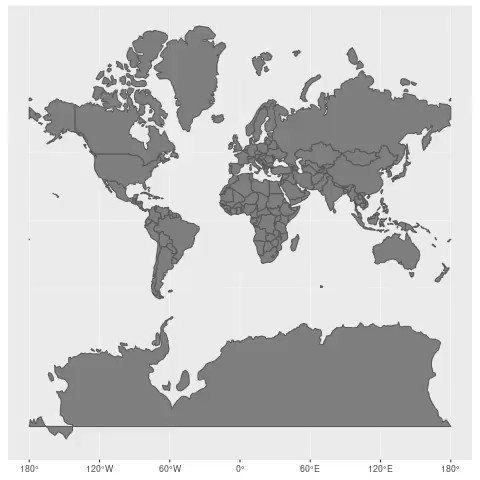 180° 120°W 60°W 0° 60°E 120°E 180°