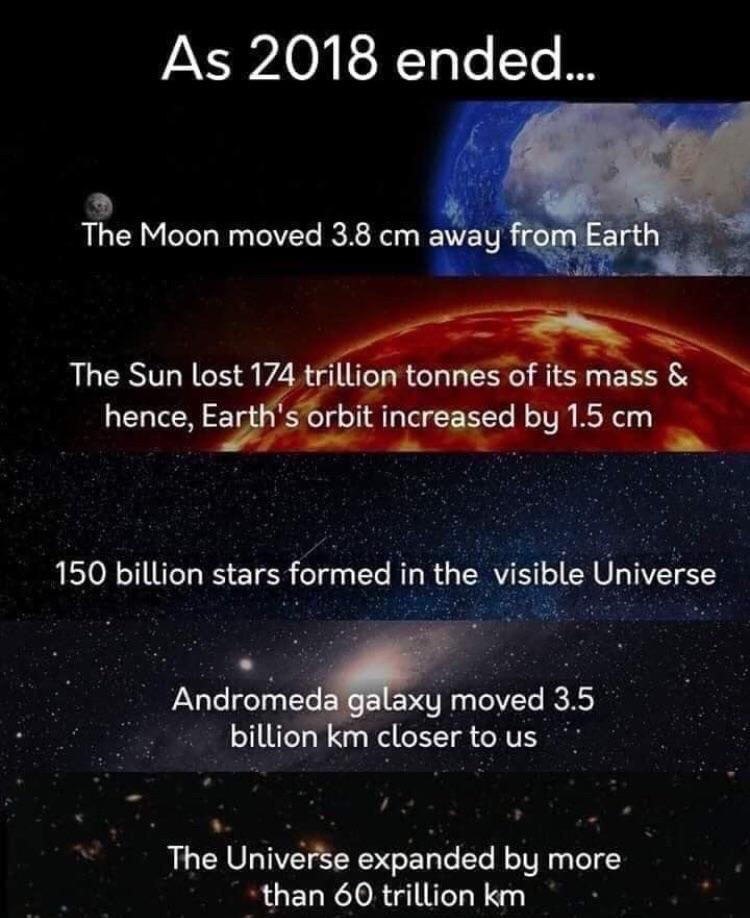 As 2018 ended...

The Moon moved 3.8 cm away from Earth

The Sun lost 174 trillion tonnes of its mass & hence, Earth's orbit increased by 1.5 cm

150 billion stars formed in the visible Universe

Andromeda galaxy moved 3.5 billion km closer to us

The Universe expanded by more than 60 trillion km