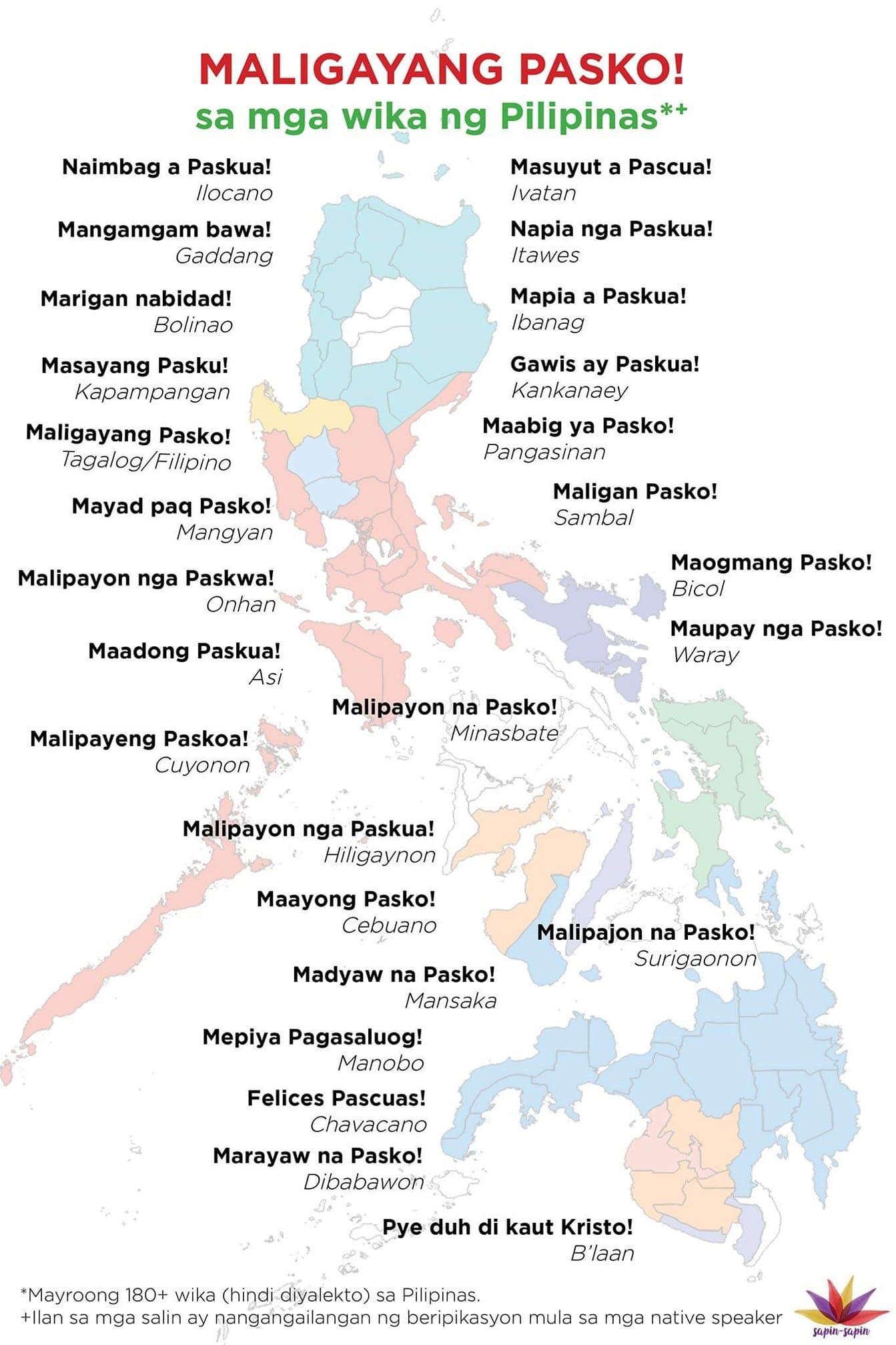 MALIGAYANG PASKO!
sa mga wika ng Pilipinas*+

Naimbag a Paskua!
Ilocano

Mangamgam bawa!
Gaddang

Marigan nabidad!
Bolinao

Masayang Pasku!
Kapampangan

Maligayang Pasko!
Tagalog/Filipino

Mayad paq Pasko!
Mangyan

Malipayon nga Paskwa!
Onhan

Maadong Paskua!
Asi

Malipayeng Paskoa!
Cuyonon

Masuyut a Pascua!
Ivatan

Napia nga Paskua!
Itawes

Mapia a Paskua!
Ibanag

Gawis ay Paskua!
Kankanaey

Maabig ya Pasko!
Pangasinan

Maligan Pasko!
Sambal

Maogmang Pasko!
Bicol

Maupay nga Pasko!
Waray

Malipayon na Pasko!
Minasbate

Malipayon nga Paskua!
Hiligaynon

Maayong Pasko!
Cebuano

Malipajon na Pasko!
Surigaonon

Madyaw na Pasko!
Mansaka

Mepiya Pagasaluog!
Manobo

Felices Pascuas!
Chavacano

Marayaw na Pasko!
Dibabawon

Pye duh di kaut Kristo!
B'laan

*Mayroong 180+ wika (hindi diyalekto) sa Pilipinas.
+Ilan sa mga salin ay nangangailangan ng beripikasyon mula sa mga native speaker

sapin-sapin