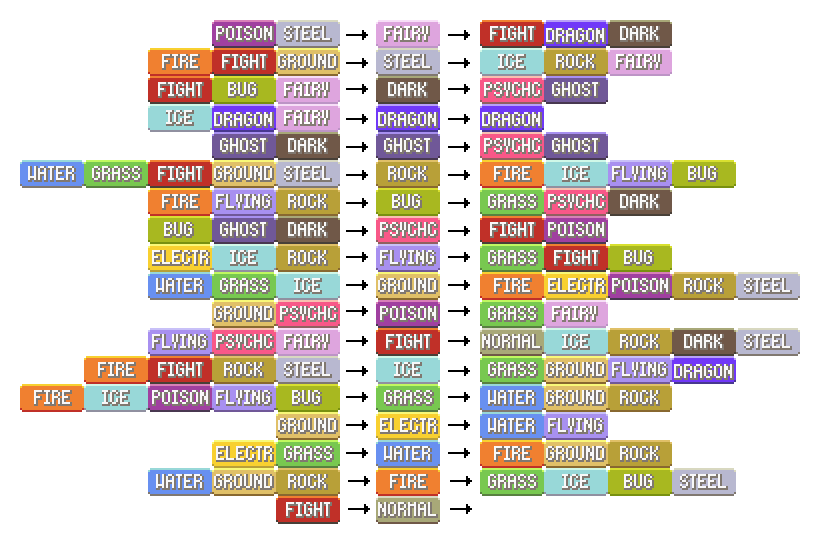 POISON STEEL → FAIRY → FIGHT DRAGON DARK
FIRE FIGHT GROUND → STEEL → ICE ROCK FAIRY
FIGHT BUG FAIRY → DARK → PSYCHC GHOST
ICE DRAGON FAIRY → DRAGON → DRAGON
GHOST DARK → GHOST → PSYCHC GHOST
WATER GRASS FIGHT GROUND STEEL → ROCK → FIRE ICE FLYING BUG
FIRE FLYING ROCK → BUG → GRASS PSYCHC DARK
BUG GHOST DARK → PSYCHC → FIGHT POISON
ELECTR ICE ROCK → FLYING → GRASS FIGHT BUG
WATER GRASS ICE → GROUND → FIRE ELECTR POISON ROCK STEEL
GROUND PSYCHC → POISON → GRASS FAIRY
FLYING PSYCHC FAIRY → FIGHT → NORMAL ICE ROCK DARK STEEL
FIRE FIGHT ROCK STEEL → ICE → GRASS GROUND FLYING DRAGON
FIRE ICE POISON FLYING BUG → GRASS → WATER GROUND ROCK
GROUND → ELECTR → WATER FLYING
ELECTR GRASS → WATER → FIRE GROUND ROCK
WATER GROUND ROCK → FIRE → GRASS ICE BUG STEEL
FIGHT → NORMAL →