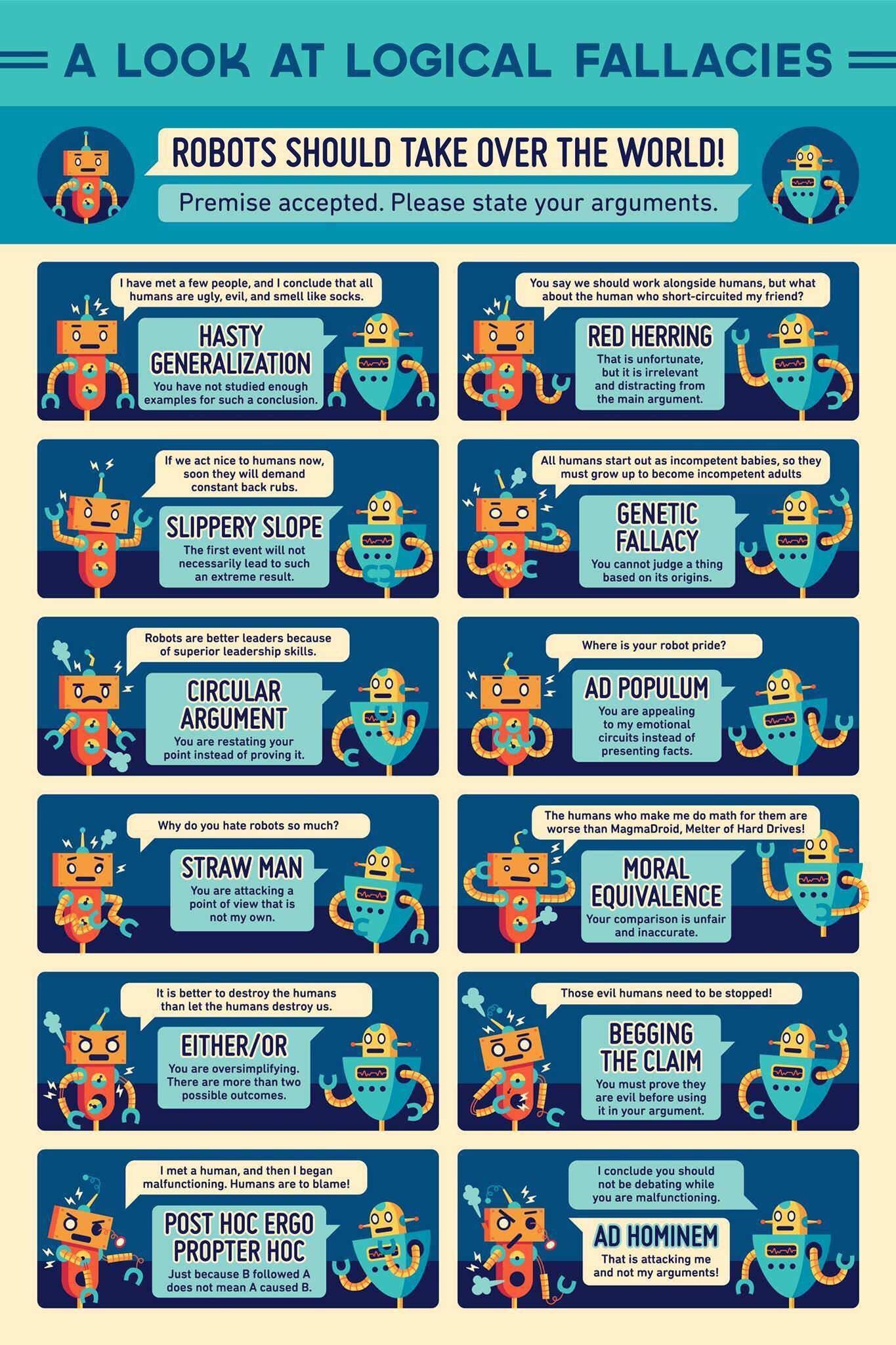 A LOOK AT LOGICAL FALLACIES

ROBOTS SHOULD TAKE OVER THE WORLD!

Premise accepted. Please state your arguments.

I have met a few people, and I conclude that all humans are ugly, evil, and smell like socks.

HASTY GENERALIZATION
You have not studied enough examples for such a conclusion.

You say we should work alongside humans, but what about the human who short-circuited my friend?

RED HERRING
That is unfortunate, but it is irrelevant and distracting from the main argument.

If we act nice to humans now, soon they will demand constant back rubs.

SLIPPERY SLOPE
The first event will not necessarily lead to such an extreme result.

All humans start out as incompetent babies, so they must grow up to become incompetent adults

GENETIC FALLACY
You cannot judge a thing based on its origins.

Robots are better leaders because of superior leadership skills.

CIRCULAR ARGUMENT
You are restating your point instead of proving it.

Where is your robot pride?

AD POPULUM
You are appealing to my emotional circuits instead of presenting facts.

Why do you hate robots so much?

STRAW MAN
You are attacking a point of view that is not my own.

The humans who make me do math for them are worse than MagmaDroid, Melter of Hard Drives!

MORAL EQUIVALENCE
Your comparison is unfair and inaccurate.

It is better to destroy the humans than let the humans destroy us.

EITHER/OR
You are oversimplifying. There are more than two possible outcomes.

Those evil humans need to be stopped!

BEGGING THE CLAIM
You must prove they are evil before using it in your argument.

I met a human, and then I began malfunctioning. Humans are to blame!

POST HOC ERGO PROPTER HOC
Just because B followed A does not mean A caused B.

I conclude you should not be debating while you are malfunctioning.

AD HOMINEM
That is attacking me and not my arguments!