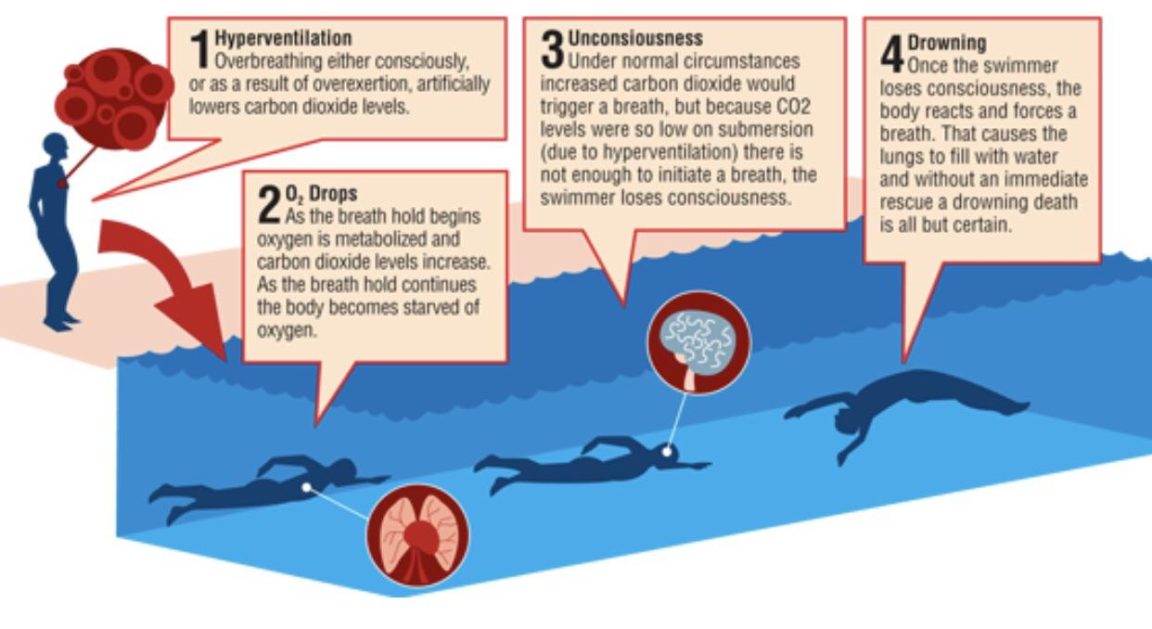 1 Hyperventilation
Overbreathing either consciously, or as a result of overexertion, artificially lowers carbon dioxide levels.

2 $O_2$ Drops
As the breath hold begins oxygen is metabolized and carbon dioxide levels increase. As the breath hold continues the body becomes starved of oxygen.

3 Unconsiousness
Under normal circumstances increased carbon dioxide would trigger a breath, but because CO2 levels were so low on submersion (due to hyperventilation) there is not enough to initiate a breath, the swimmer loses consciousness.

4 Drowning
Once the swimmer loses consciousness, the body reacts and forces a breath. That causes the lungs to fill with water and without an immediate rescue a drowning death is all but certain.