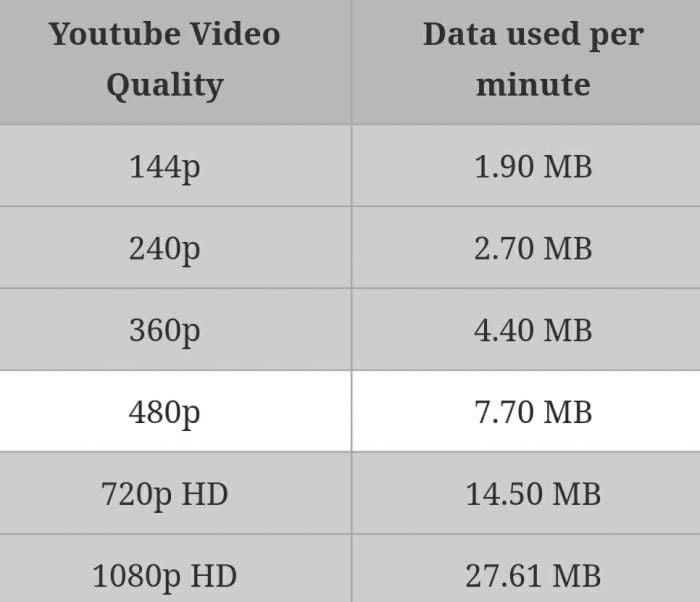 | Youtube Video Quality | Data used per minute |
|---|---|
| 144p | 1.90 MB |
| 240p | 2.70 MB |
| 360p | 4.40 MB |
| 480p | 7.70 MB |
| 720p HD | 14.50 MB |
| 1080p HD | 27.61 MB |