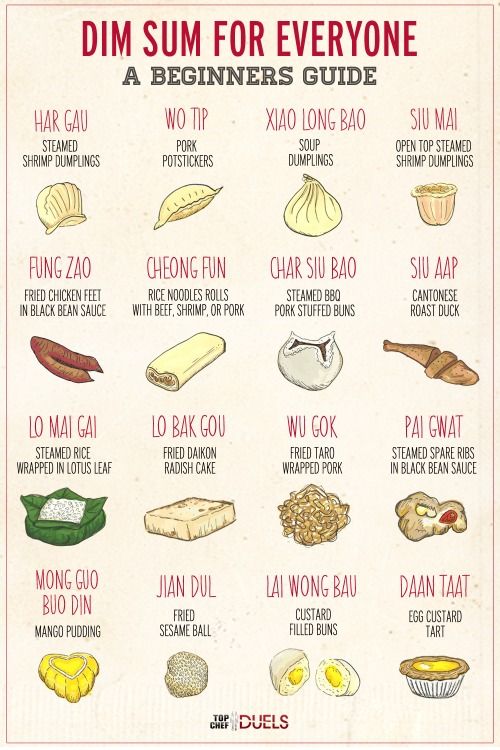 DIM SUM FOR EVERYONE
A BEGINNERS GUIDE

HAR GAU
STEAMED SHRIMP DUMPLINGS

WO TIP
PORK POTSTICKERS

XIAO LONG BAO
SOUP DUMPLINGS

SIU MAI
OPEN TOP STEAMED SHRIMP DUMPLINGS

FUNG ZAO
FRIED CHICKEN FEET IN BLACK BEAN SAUCE

CHEONG FUN
RICE NOODLES ROLLS WITH BEEF, SHRIMP, OR PORK

CHAR SIU BAO
STEAMED BBQ PORK STUFFED BUNS

SIU AAP
CANTONESE ROAST DUCK

LO MAI GAI
STEAMED RICE WRAPPED IN LOTUS LEAF

LO BAK GOU
FRIED DAIKON RADISH CAKE

WU GOK
FRIED TARO WRAPPED PORK

PAI GWAT
STEAMED SPARE RIBS IN BLACK BEAN SAUCE

MONG GUO BUO DIN
MANGO PUDDING

JIAN DUL
FRIED SESAME BALL

LAI WONG BAU
CUSTARD FILLED BUNS

DAAN TAAT
EGG CUSTARD TART

TOP CHEF DUELS