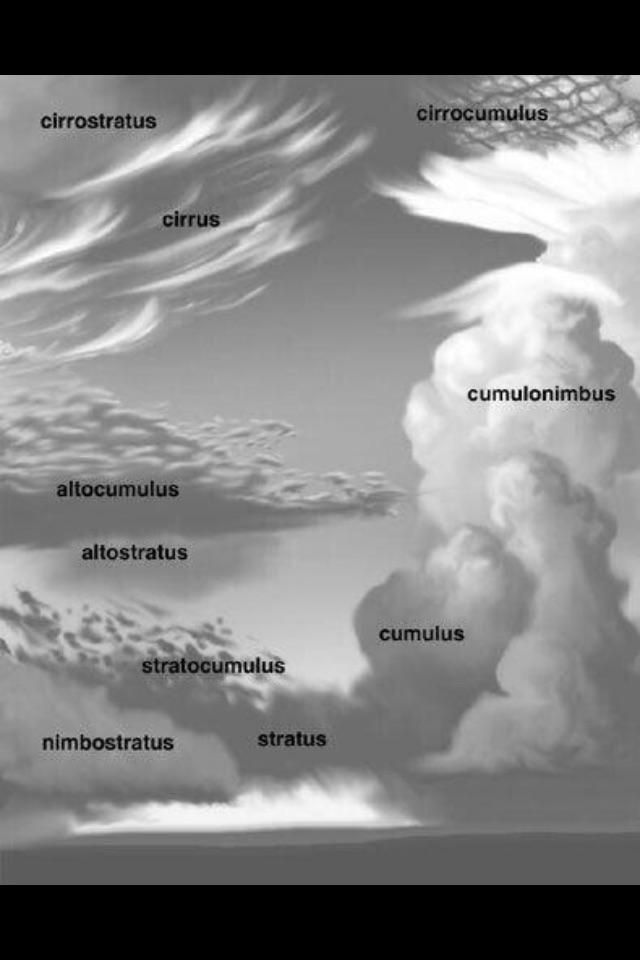 cirrostratus

cirrocumulus

cirrus

cumulonimbus

altocumulus

altostratus

cumulus

stratocumulus

nimbostratus

stratus