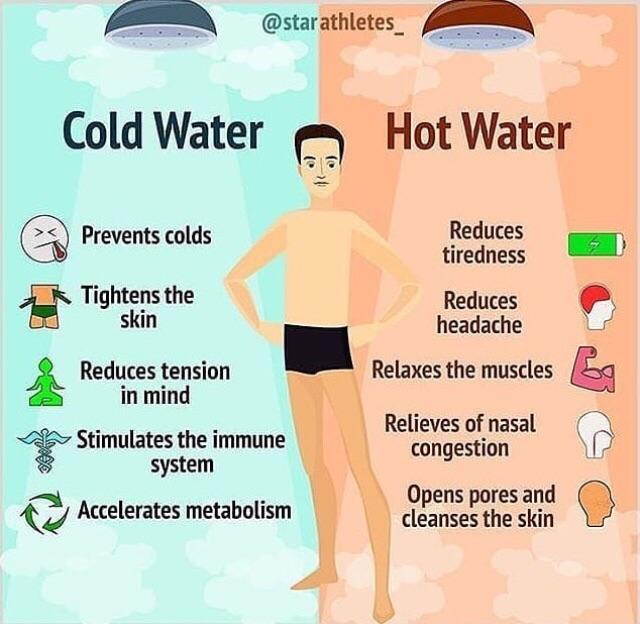 @starathletes_

Cold Water

Prevents colds

Tightens the skin

Reduces tension in mind

Stimulates the immune system

Accelerates metabolism

Hot Water

Reduces tiredness

Reduces headache

Relaxes the muscles

Relieves of nasal congestion

Opens pores and cleanses the skin