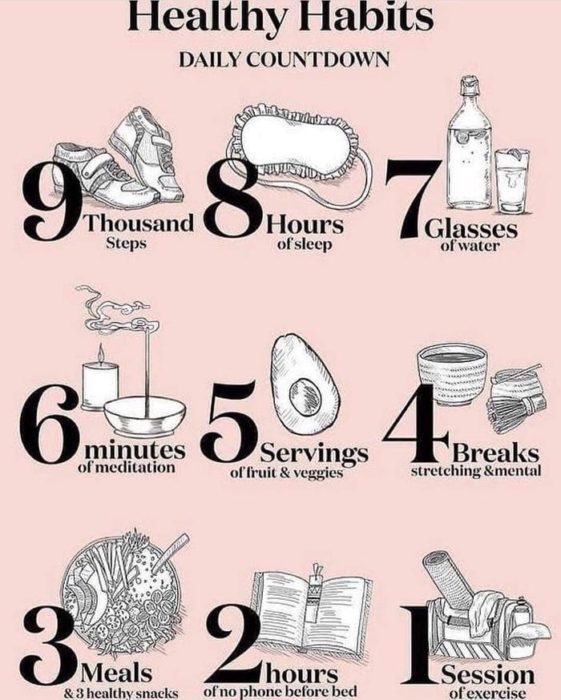 Healthy Habits
DAILY COUNTDOWN

9 Thousand
Steps

8 Hours
of sleep

7 Glasses
of water

6 minutes
of meditation

5 Servings
of fruit & veggies

4 Breaks
stretching &mental

3 Meals
& 3 healthy snacks

2 hours
of no phone before bed

1 Session
of exercise