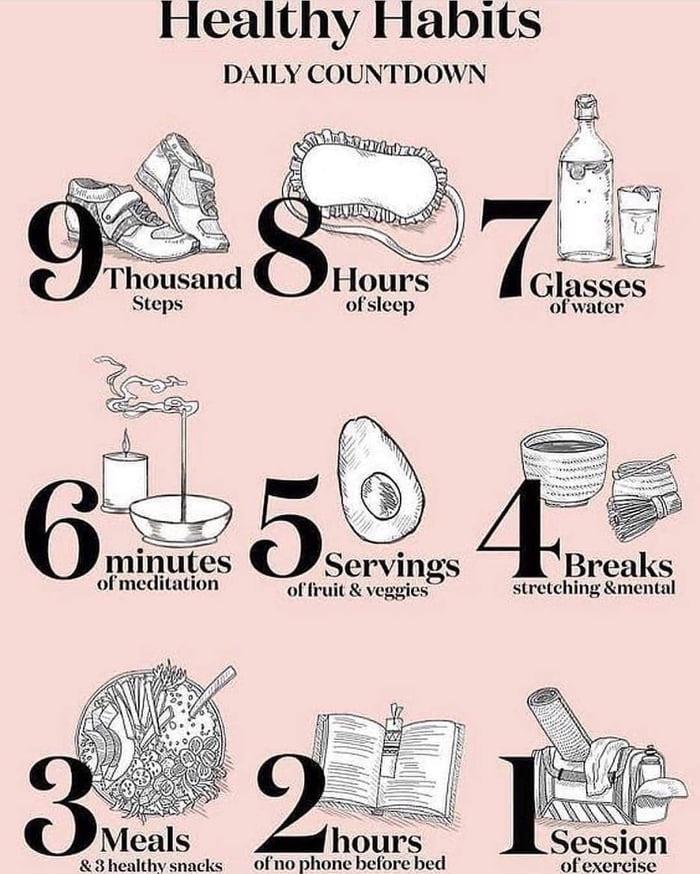 Healthy Habits
DAILY COUNTDOWN

9 Thousand
Steps

8 Hours
of sleep

7 Glasses
of water

6 minutes
of meditation

5 Servings
of fruit & veggies

4 Breaks
stretching &mental

3 Meals
& 3 healthy snacks

2 hours
of no phone before bed

1 Session
of exercise