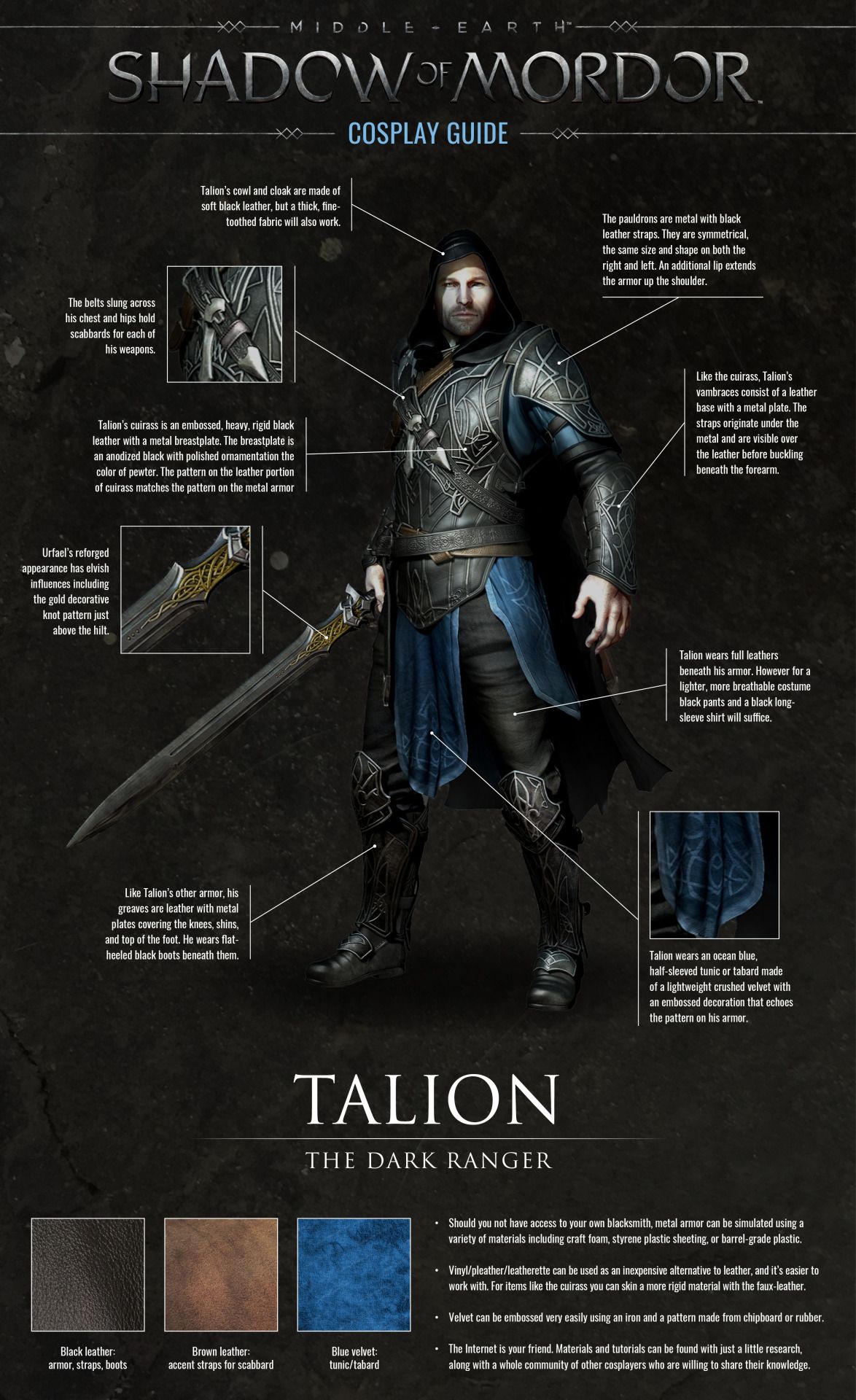 MIDDLE-EARTH™

SHADOW OF MORDOR

COSPLAY GUIDE

Talion's cowl and cloak are made of soft black leather, but a thick, fine-toothed fabric will also work.

The pauldrons are metal with black leather straps. They are symmetrical, the same size and shape on both the right and left. An additional lip extends the armor up the shoulder.

The belts slung across his chest and hips hold scabbards for each of his weapons.

Like the cuirass, Talion's vambraces consist of a leather base with a metal plate. The straps originate under the metal and are visible over the leather before buckling beneath the forearm.

Talion's cuirass is an embossed, heavy, rigid black leather with a metal breastplate. The breastplate is an anodized black with polished ornamentation the color of pewter. The pattern on the leather portion of cuirass matches the pattern on the metal armor

Urfael's reforged appearance has elvish influences including the gold decorative knot pattern just above the hilt.

Talion wears full leathers beneath his armor. However for a lighter, more breathable costume black pants and a black long-sleeve shirt will suffice.

Like Talion's other armor, his greaves are leather with metal plates covering the knees, shins, and top of the foot. He wears flat-heeled black boots beneath them.

Talion wears an ocean blue, half-sleeved tunic or tabard made of a lightweight crushed velvet with an embossed decoration that echoes the pattern on his armor.

TALION

THE DARK RANGER

Black leather: armor, straps, boots

Brown leather: accent straps for scabbard

Blue velvet: tunic/tabard

• Should you not have access to your own blacksmith, metal armor can be simulated using a variety of materials including craft foam, styrene plastic sheeting, or barrel-grade plastic.

• Vinyl/pleather/leatherette can be used as an inexpensive alternative to leather, and it's easier to work with. For items like the cuirass you can skin a more rigid material with the faux-leather.

• Velvet can be embossed very easily using an iron and a pattern made from chipboard or rubber.

• The Internet is your friend. Materials and tutorials can be found with just a little research, along with a whole community of other cosplayers who are willing to share their knowledge.