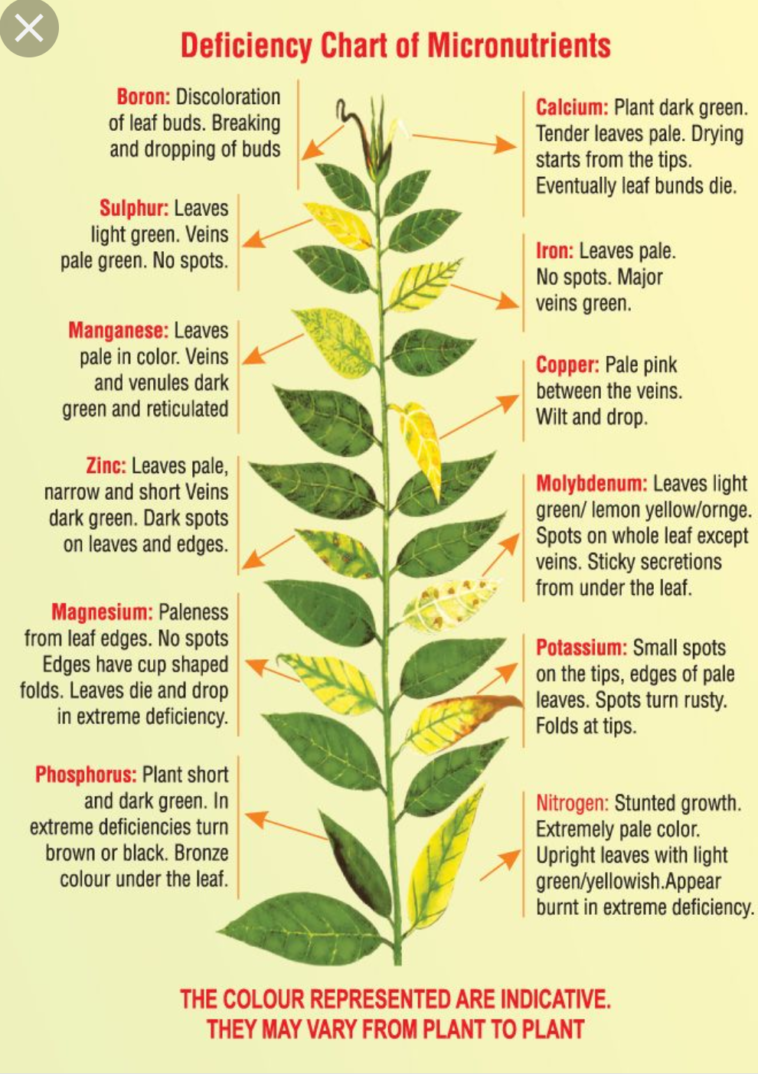 Deficiency Chart of Micronutrients

Boron: Discoloration of leaf buds. Breaking and dropping of buds

Sulphur: Leaves light green. Veins pale green. No spots.

Manganese: Leaves pale in color. Veins and venules dark green and reticulated

Zinc: Leaves pale, narrow and short Veins dark green. Dark spots on leaves and edges.

Magnesium: Paleness from leaf edges. No spots Edges have cup shaped folds. Leaves die and drop in extreme deficiency.

Phosphorus: Plant short and dark green. In extreme deficiencies turn brown or black. Bronze colour under the leaf.

Calcium: Plant dark green. Tender leaves pale. Drying starts from the tips. Eventually leaf bunds die.

Iron: Leaves pale. No spots. Major veins green.

Copper: Pale pink between the veins. Wilt and drop.

Molybdenum: Leaves light green/ lemon yellow/ornge. Spots on whole leaf except veins. Sticky secretions from under the leaf.

Potassium: Small spots on the tips, edges of pale leaves. Spots turn rusty. Folds at tips.

Nitrogen: Stunted growth. Extremely pale color. Upright leaves with light green/yellowish.Appear burnt in extreme deficiency.

THE COLOUR REPRESENTED ARE INDICATIVE. THEY MAY VARY FROM PLANT TO PLANT