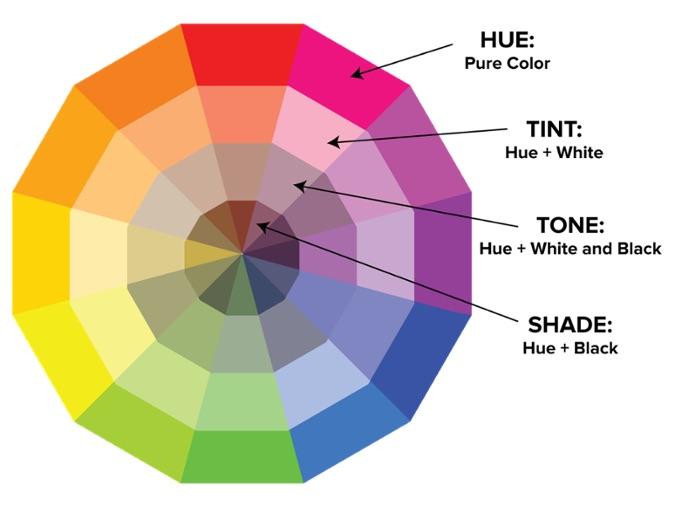 HUE:
Pure Color

TINT:
Hue + White

TONE:
Hue + White and Black

SHADE:
Hue + Black