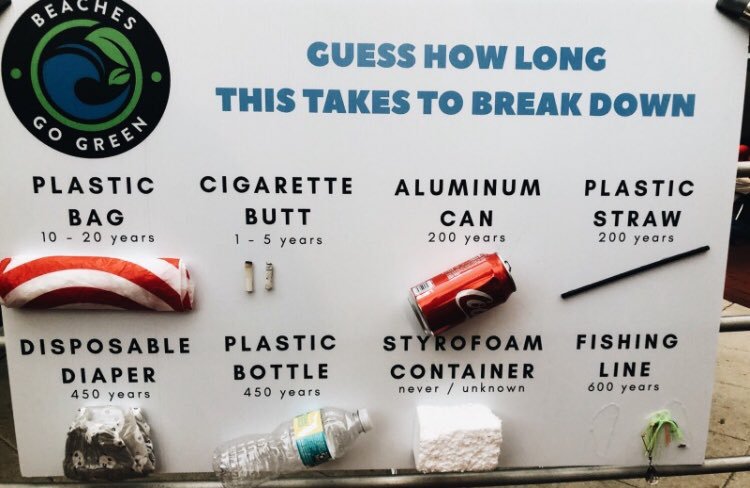 BEACHES GO GREEN

GUESS HOW LONG THIS TAKES TO BREAK DOWN

PLASTIC BAG
10 - 20 years

CIGARETTE BUTT
1 - 5 years

ALUMINUM CAN
200 years

PLASTIC STRAW
200 years

DISPOSABLE DIAPER
450 years

PLASTIC BOTTLE
450 years

STYROFOAM CONTAINER
never / unknown

FISHING LINE
600 years