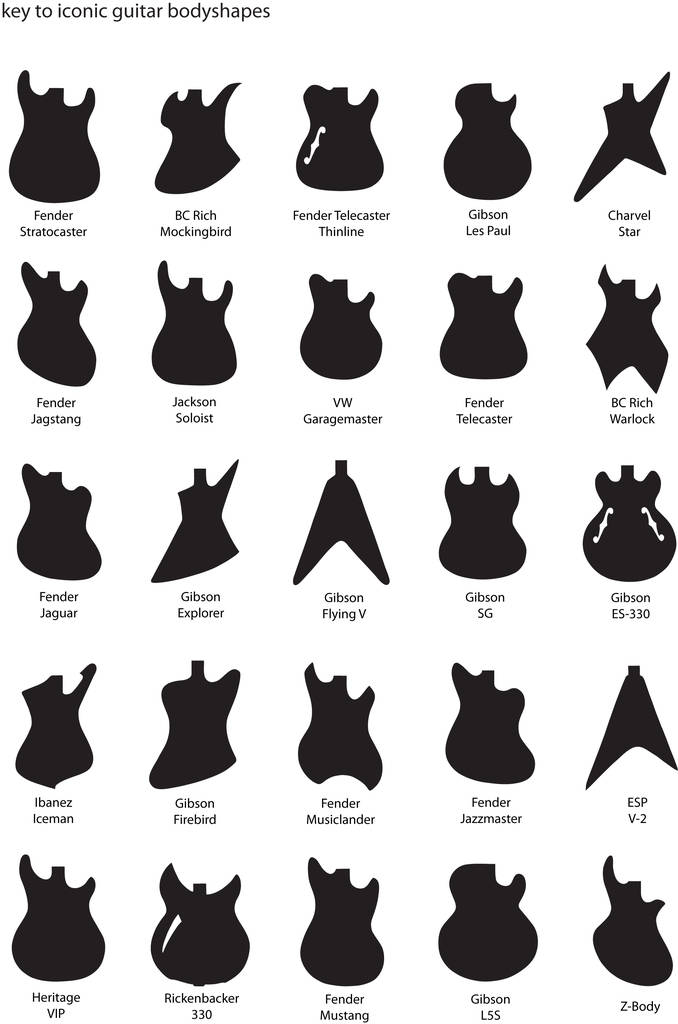 key to iconic guitar bodyshapes

Fender Stratocaster

BC Rich Mockingbird

Fender Telecaster Thinline

Gibson Les Paul

Charvel Star

Fender Jagstang

Jackson Soloist

VW Garagemaster

Fender Telecaster

BC Rich Warlock

Fender Jaguar

Gibson Explorer

Gibson Flying V

Gibson SG

Gibson ES-330

Ibanez Iceman

Gibson Firebird

Fender Musiclander

Fender Jazzmaster

ESP V-2

Heritage VIP

Rickenbacker 330

Fender Mustang

Gibson L5S

Z-Body