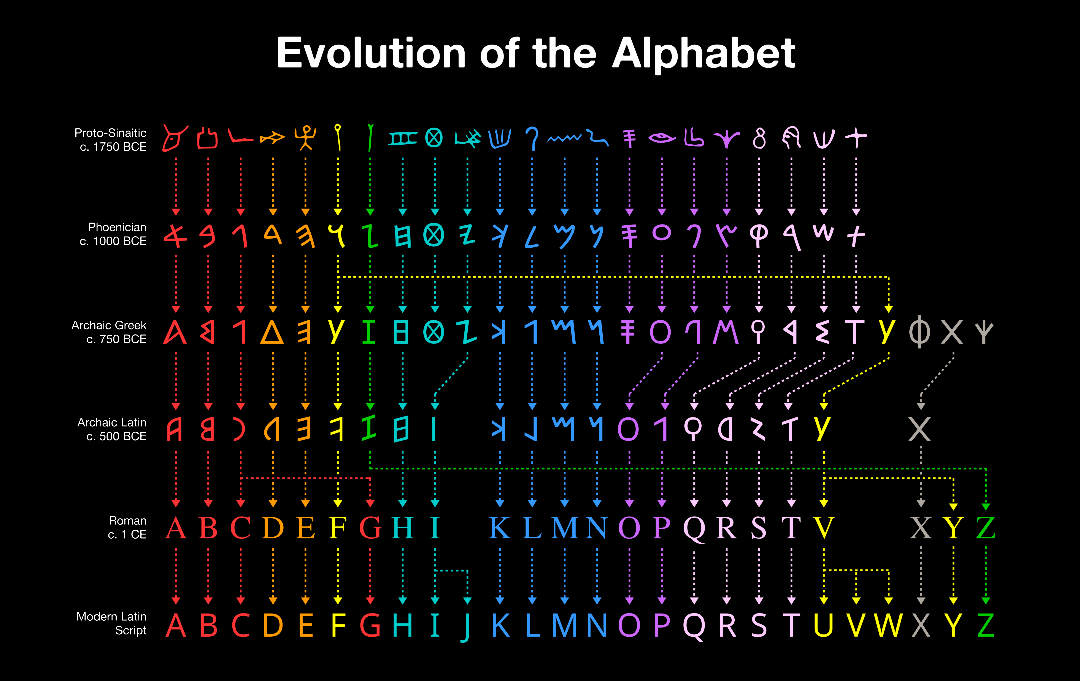 Evolution of the Alphabet

Proto-Sinaitic
c. 1750 BCE

Phoenician
c. 1000 BCE

Archaic Greek
c. 750 BCE

Archaic Latin
c. 500 BCE

Roman
c. 1 CE

A B C D E F G H I K L M N O P Q R S T V X Y Z

Modern Latin
Script

A B C D E F G H I J K L M N O P Q R S T U V W X Y Z