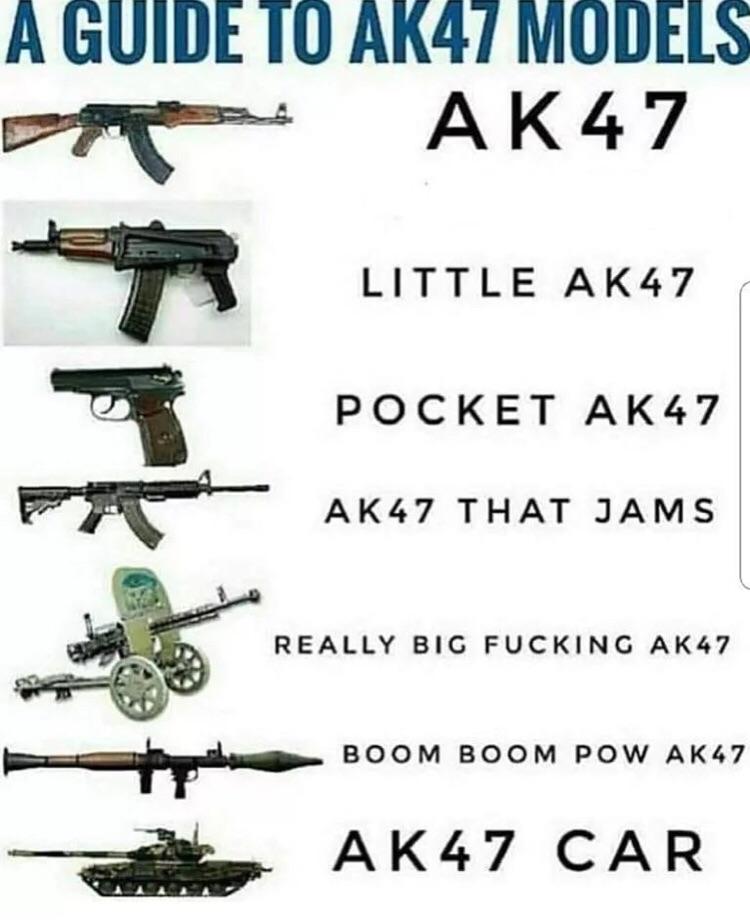 A GUIDE TO AK47 MODELS

AK47

LITTLE AK47

POCKET AK47

AK47 THAT JAMS

REALLY BIG FUCKING AK47

BOOM BOOM POW AK47

AK47 CAR