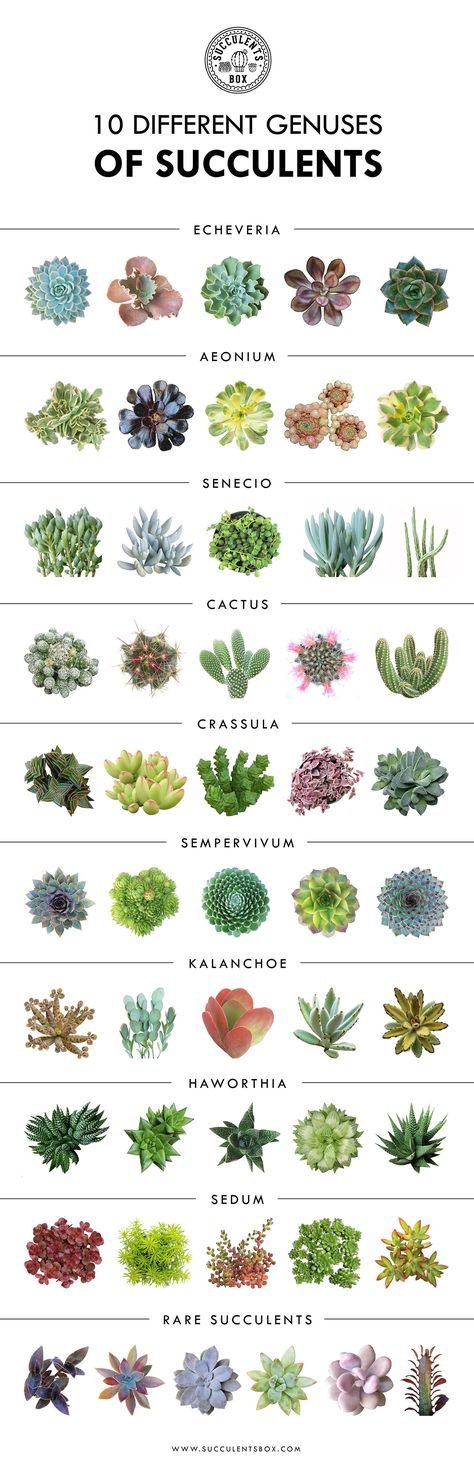 SUCCULENTS BOX

10 DIFFERENT GENUSES
OF SUCCULENTS

ECHEVERIA

AEONIUM

SENECIO

CACTUS

CRASSULA

SEMPERVIVUM

KALANCHOE

HAWORTHIA

SEDUM

RARE SUCCULENTS

WWW.SUCCULENTSBOX.COM